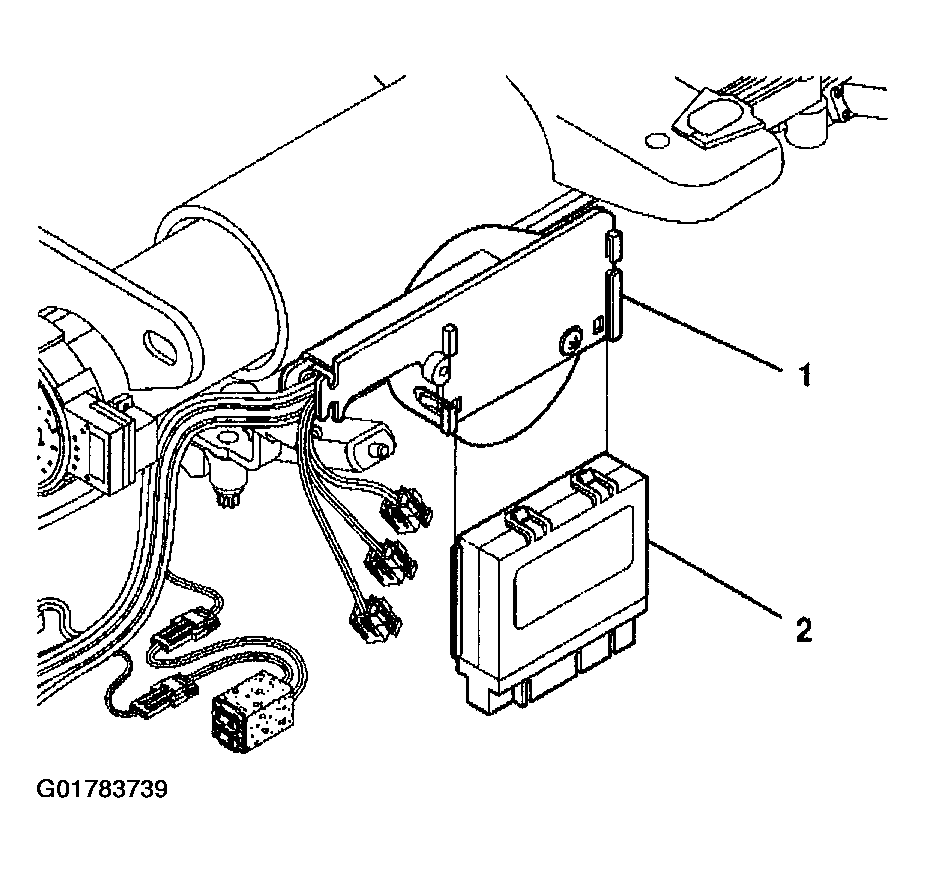 1

2

G01783739