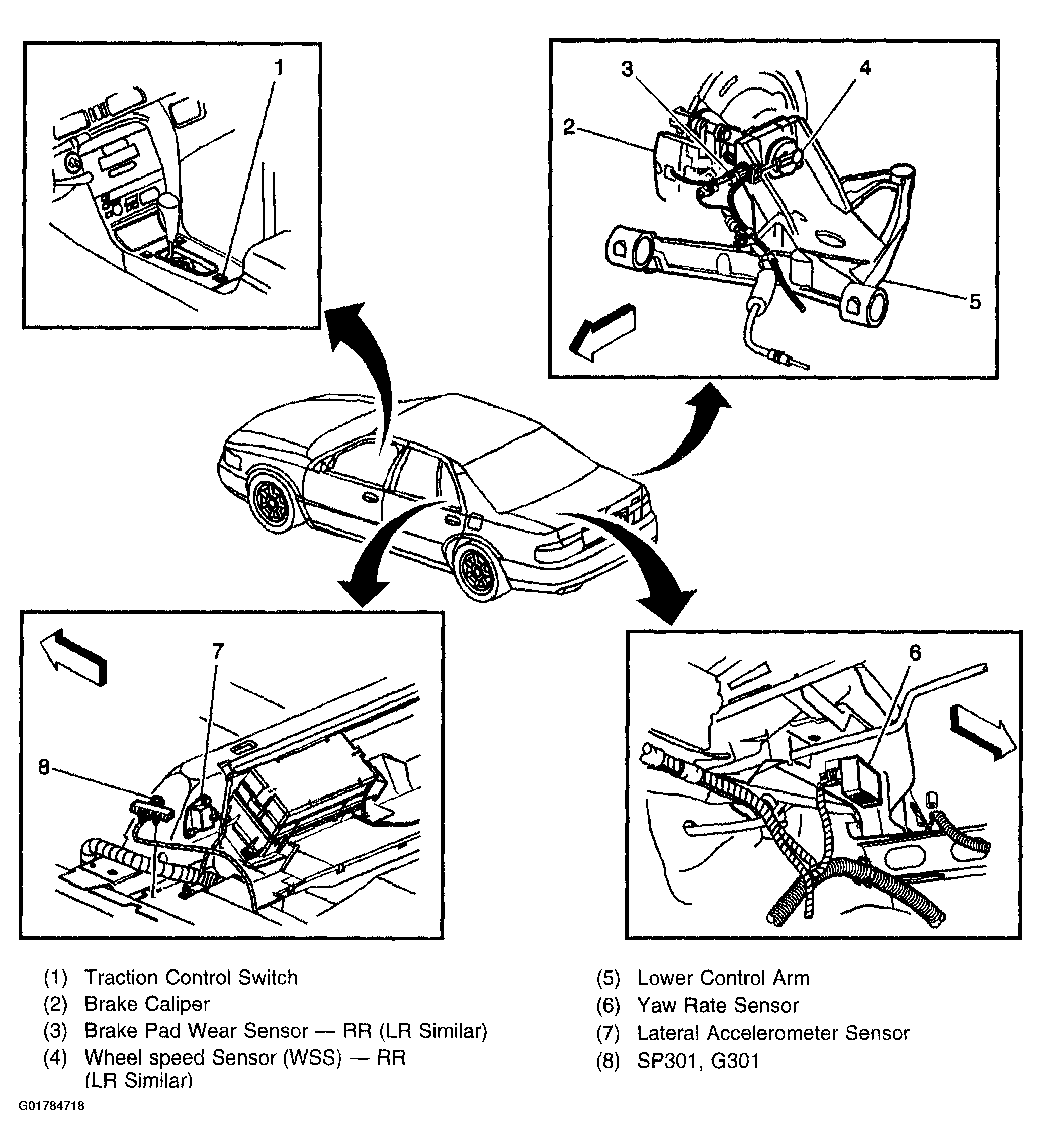 1

3
4
2
5

7
8

6

(1) Traction Control Switch
(2) Brake Caliper
(3) Brake Pad Wear Sensor — RR (LR Similar)
(4) Wheel speed Sensor (WSS) — RR (LR Similar)

(5) Lower Control Arm
(6) Yaw Rate Sensor
(7) Lateral Accelerometer Sensor
(8) SP301, G301

G01784718