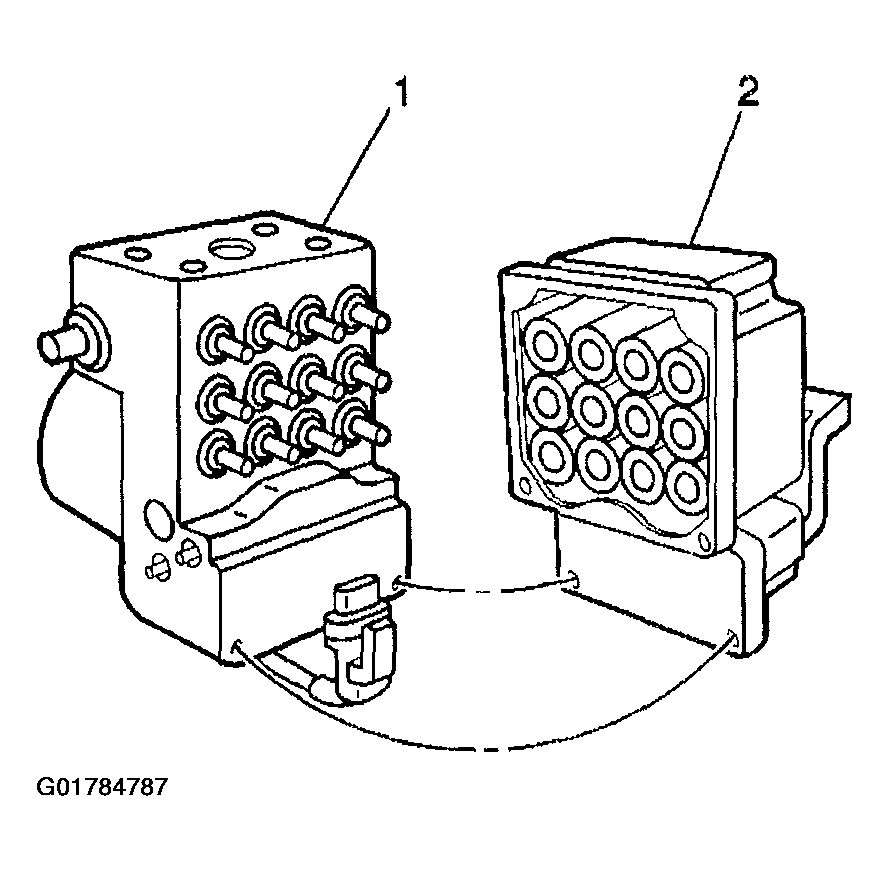 1

2

G01784787