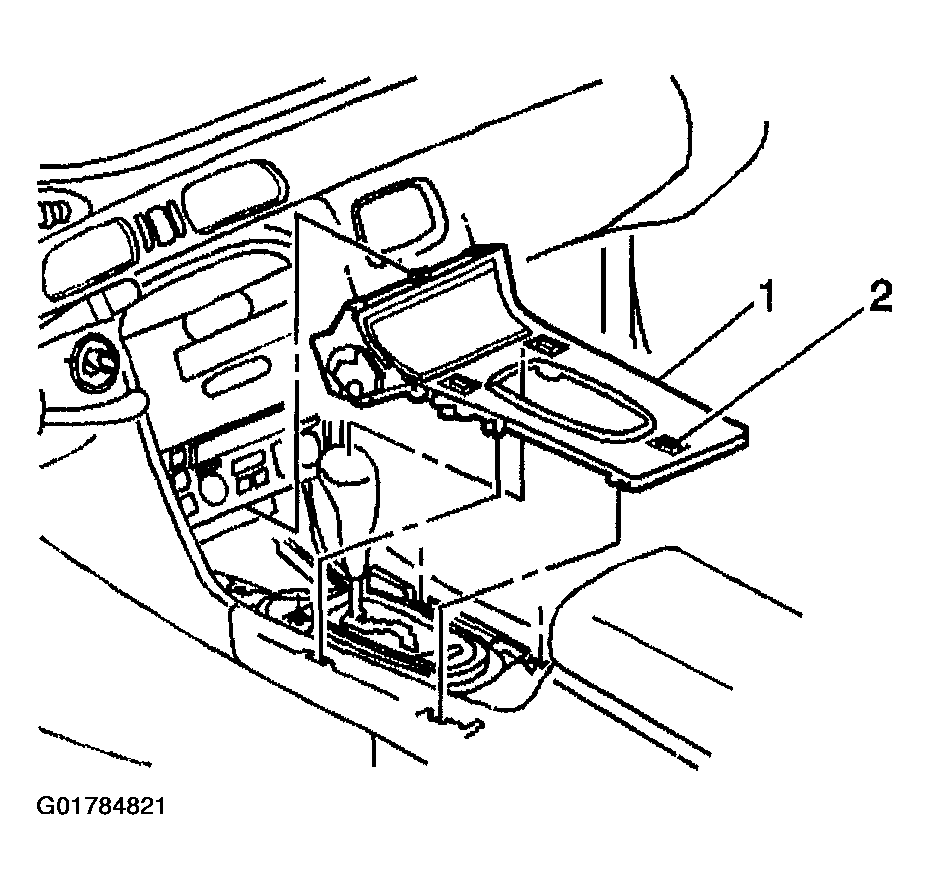 1
2
G01784821