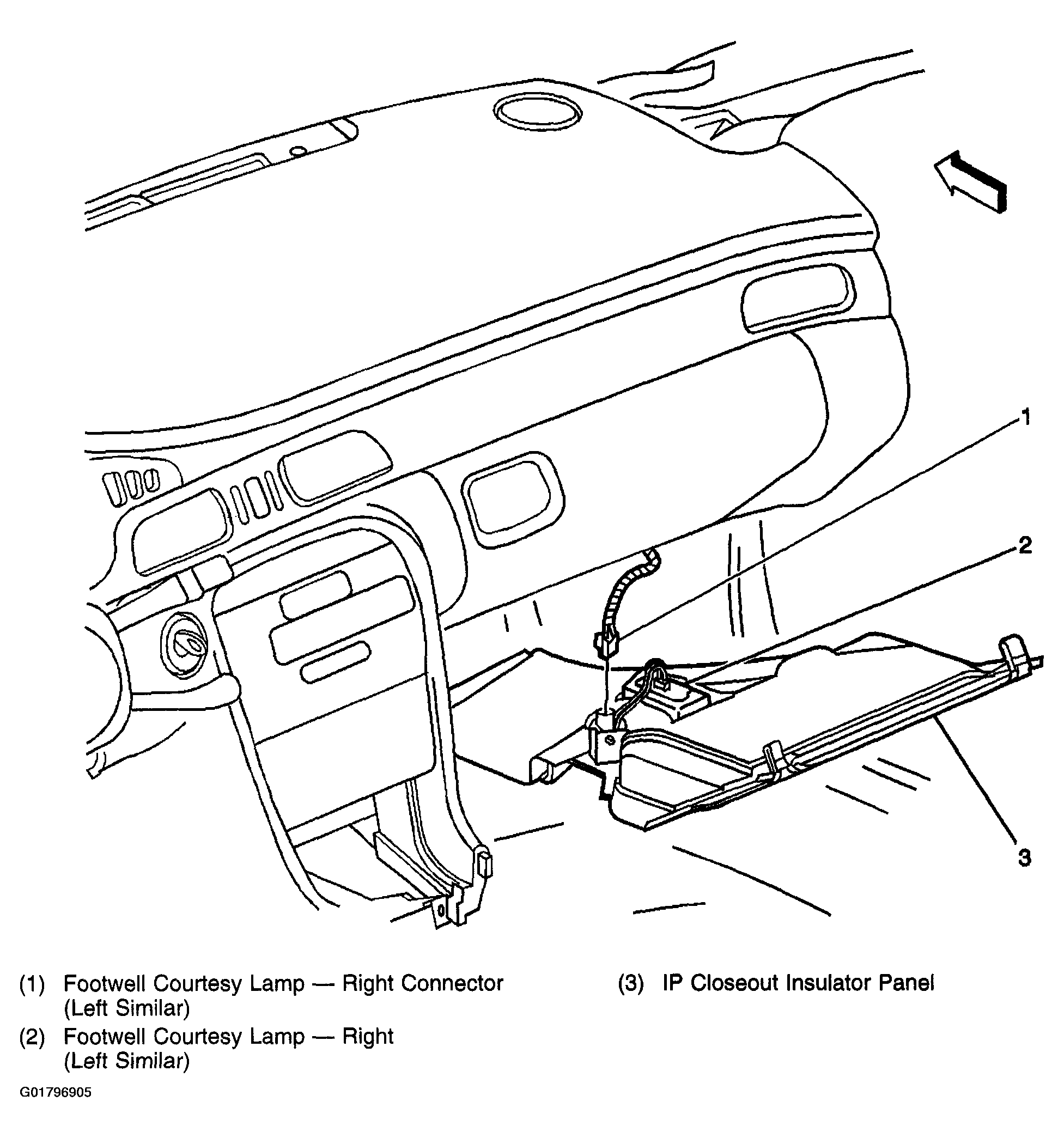 1
2
3

(1) Footwell Courtesy Lamp — Right Connector (Left Similar)
(2) Footwell Courtesy Lamp — Right (Left Similar)
(3) IP Closeout Insulator Panel

G01796905