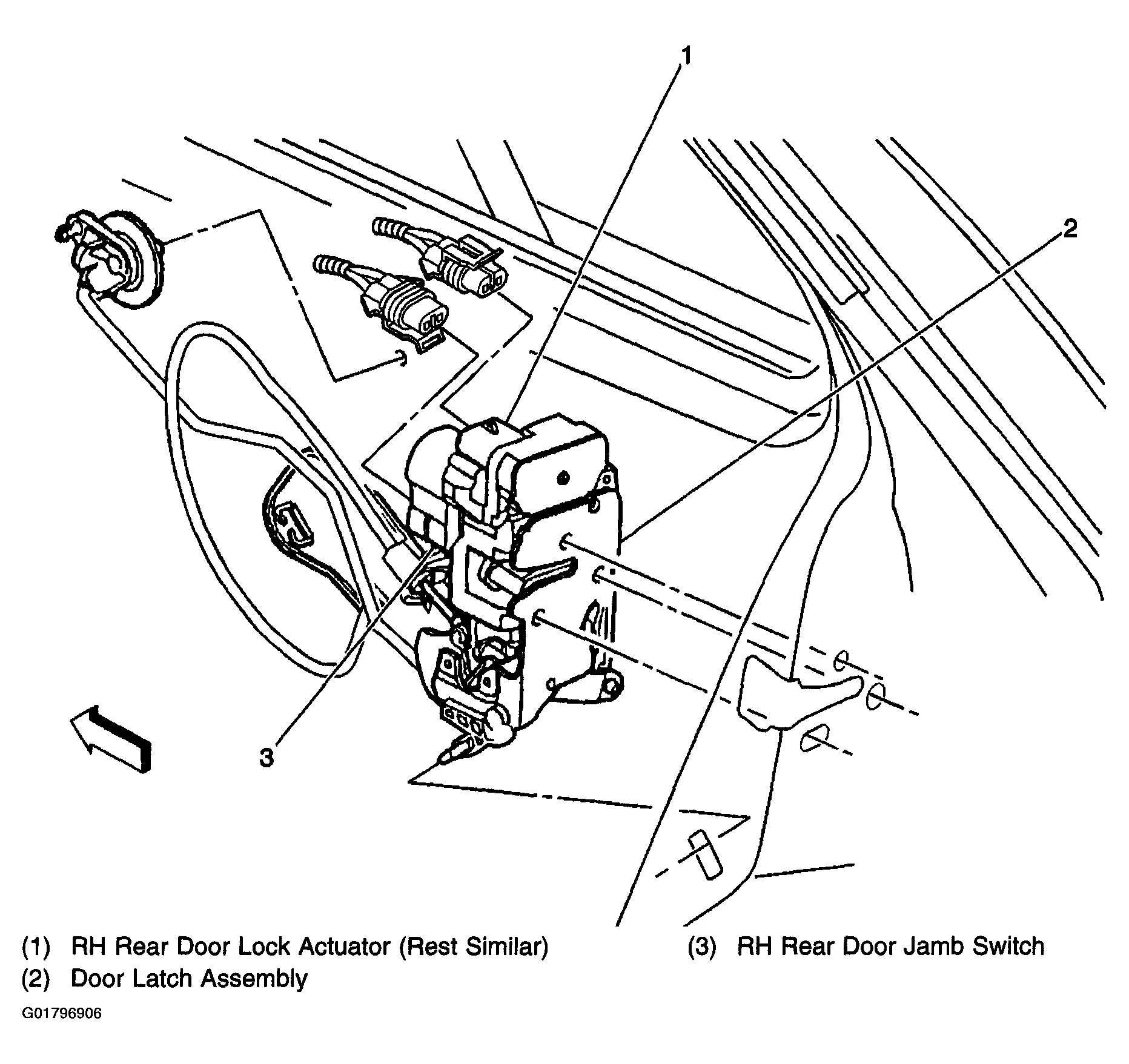 1

2

3

(1) RH Rear Door Lock Actuator (Rest Similar)
(2) Door Latch Assembly

(3) RH Rear Door Jamb Switch

G01796906