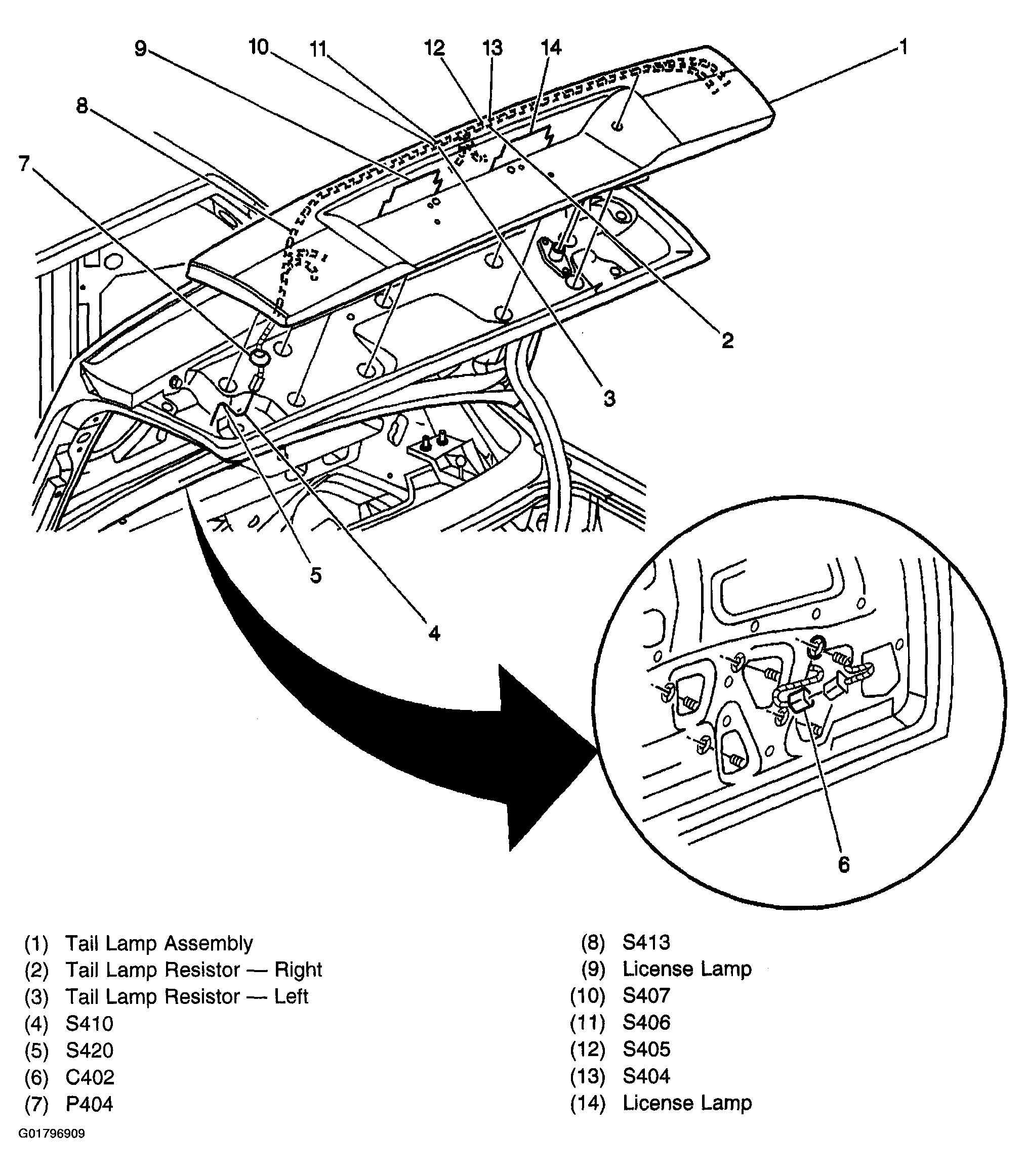 9 10 11 12 13 14 1

8

7

2

3

5

4

6

(1) Tail Lamp Assembly
(2) Tail Lamp Resistor — Right
(3) Tail Lamp Resistor — Left
(4) S410
(5) S420
(6) C402
(7) P404

(8) S413
(9) License Lamp
(10) S407
(11) S406
(12) S405
(13) S404
(14) License Lamp

G01796909