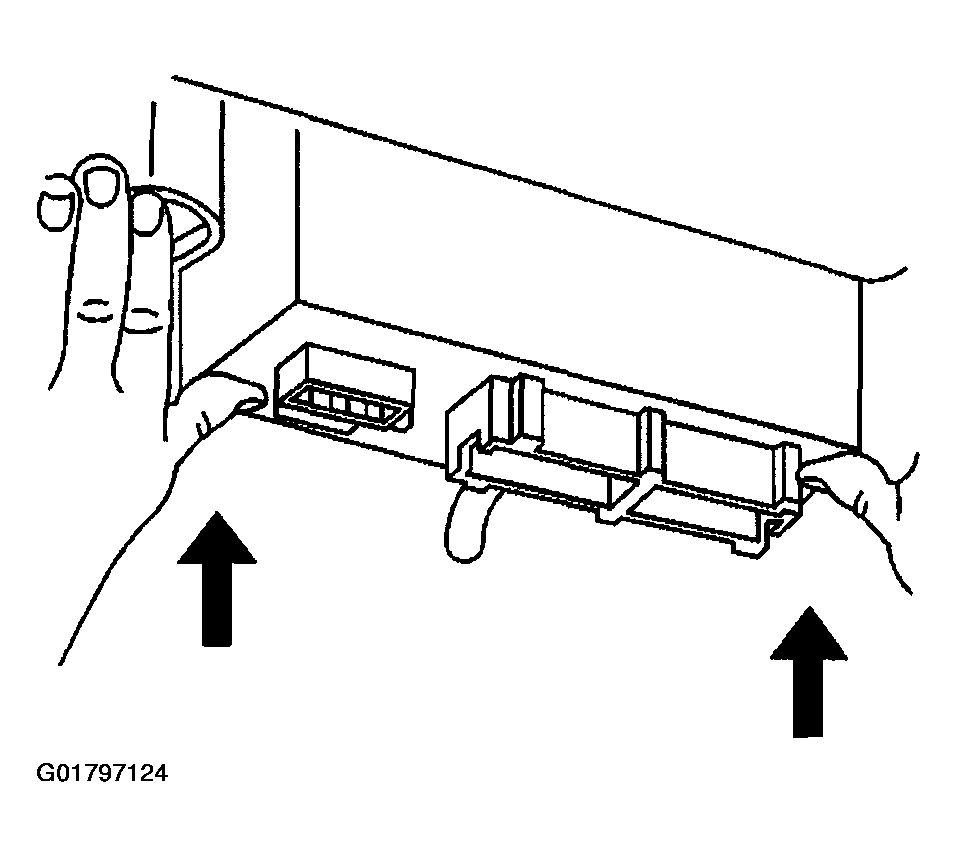 G01797124