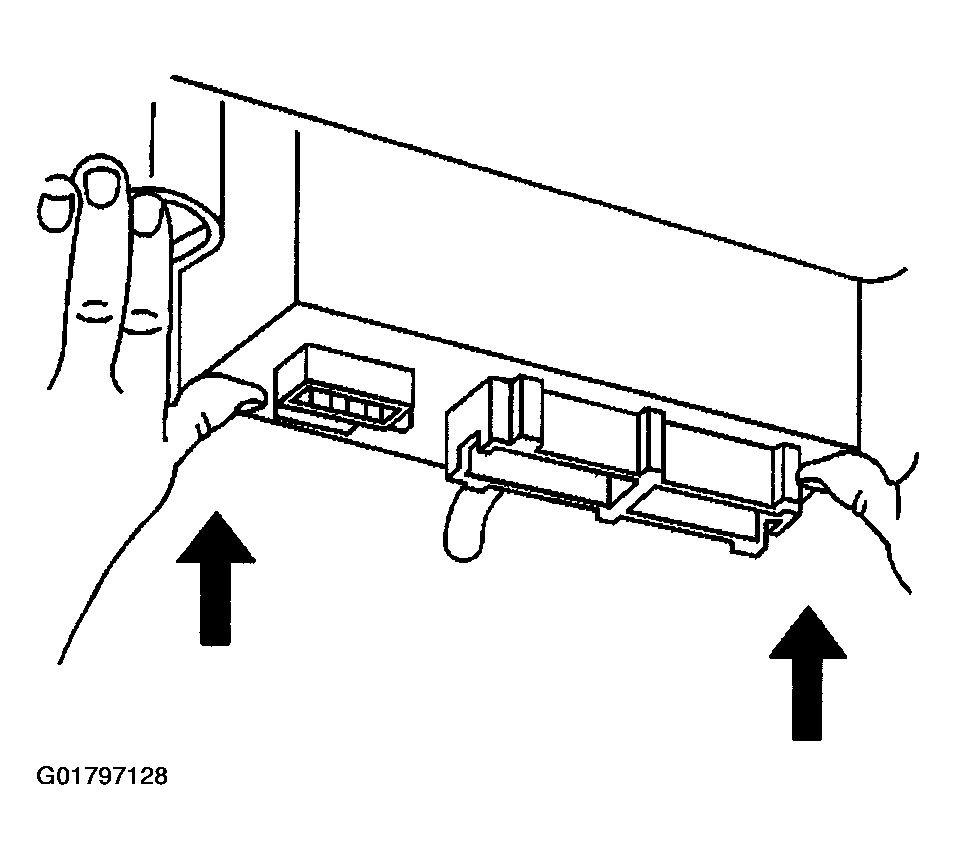 G01797128