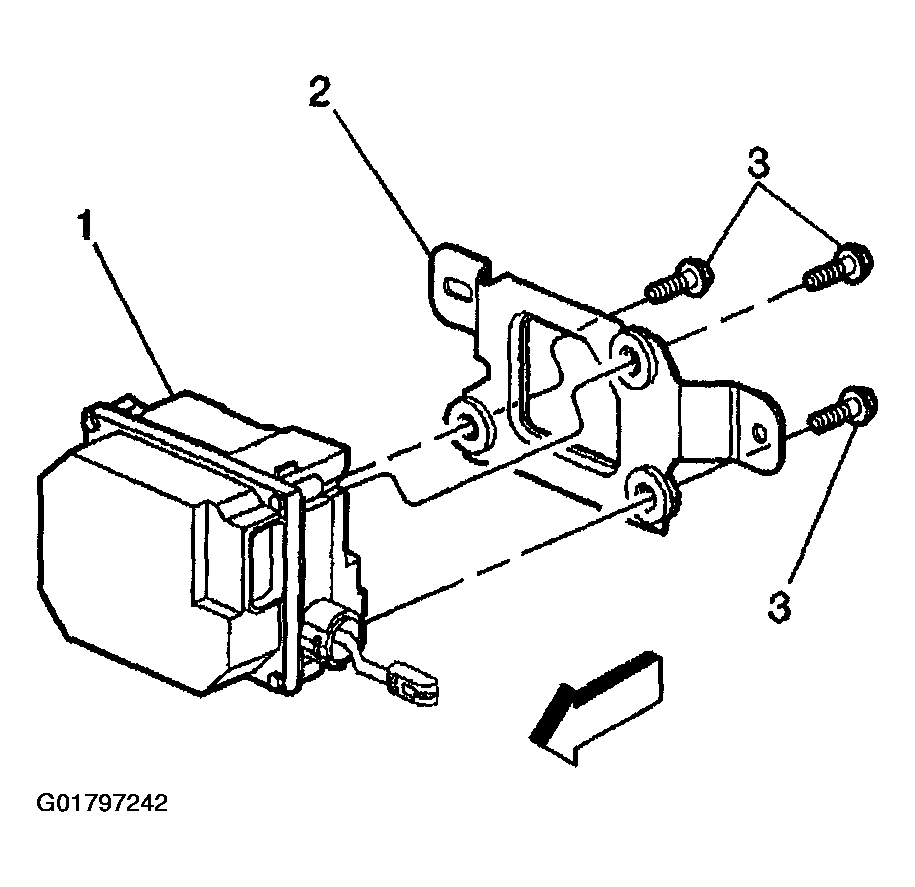 2

3

1

3

G01797242