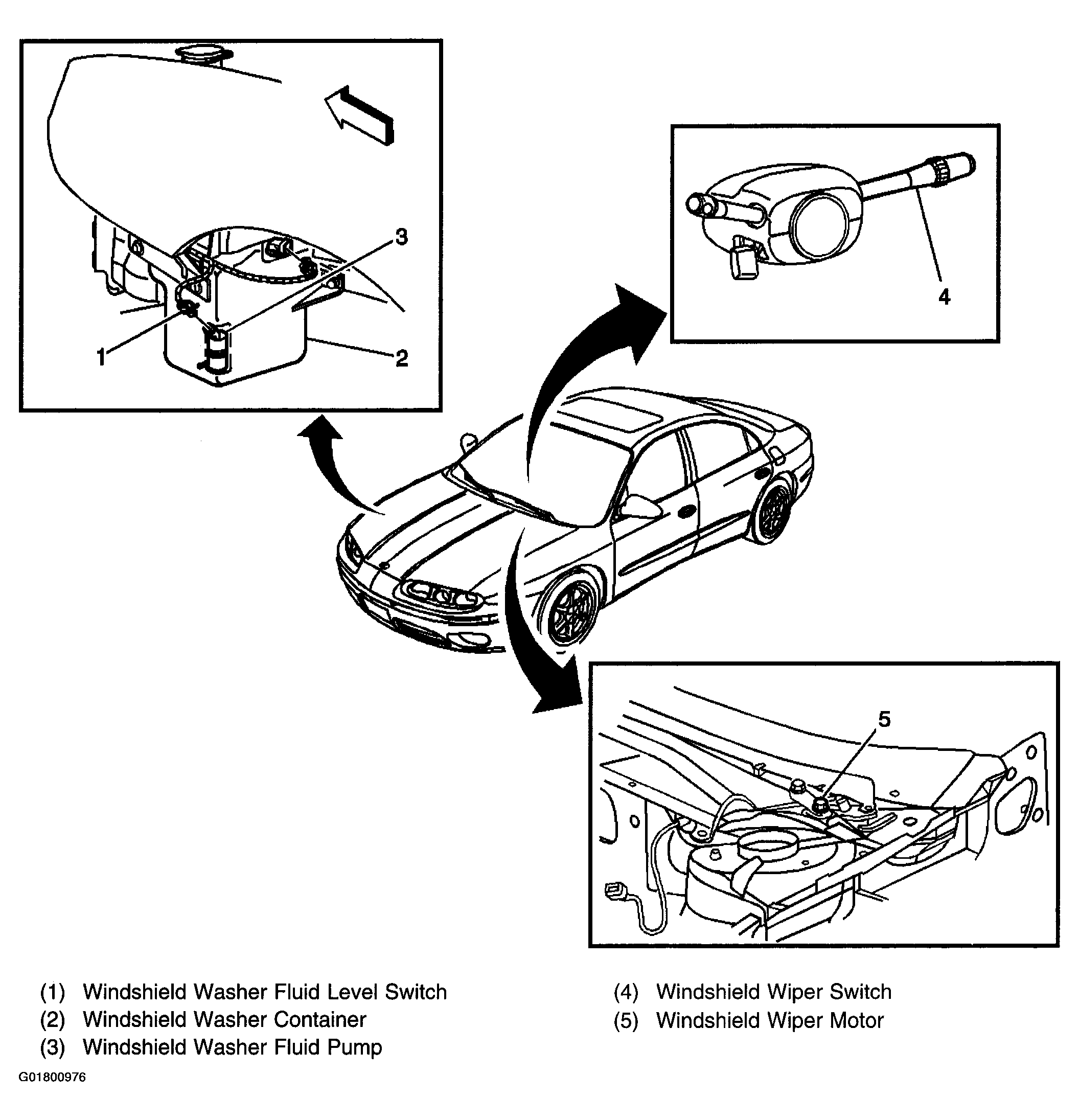 3

1

2

4

5

(1) Windshield Washer Fluid Level Switch
(2) Windshield Washer Container
(3) Windshield Washer Fluid Pump

(4) Windshield Wiper Switch
(5) Windshield Wiper Motor

G01800976