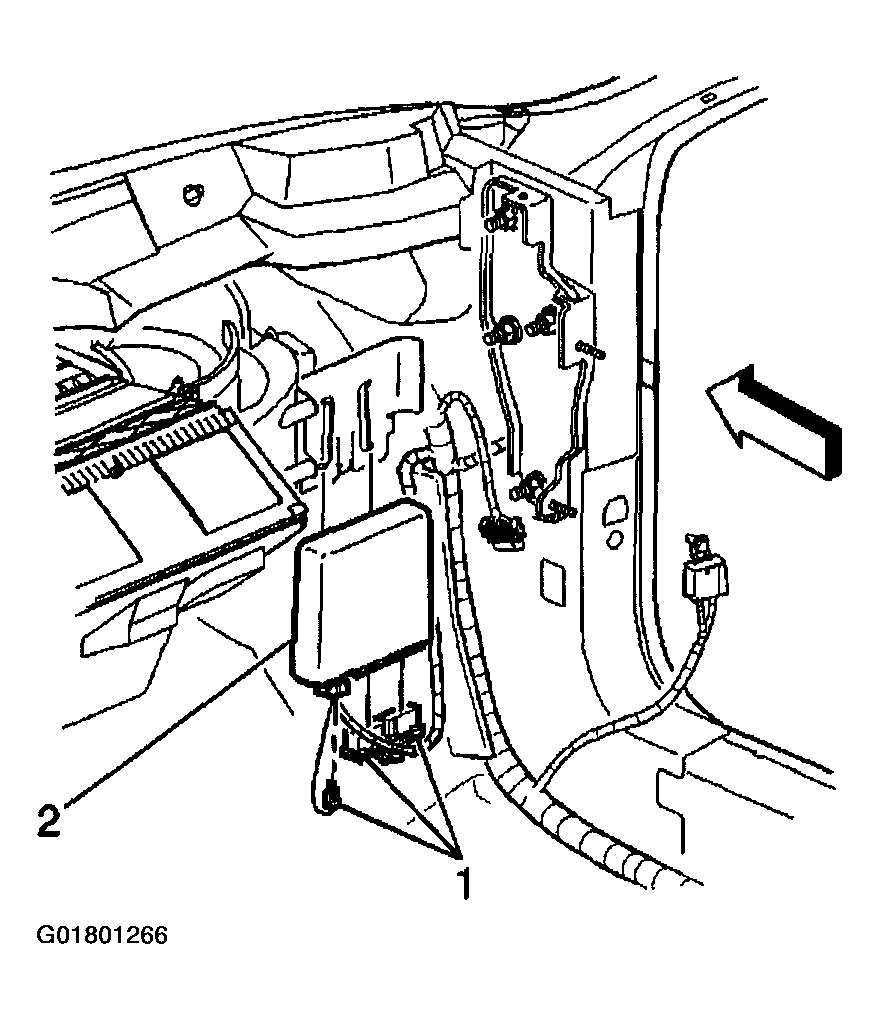 2

1

G01801266