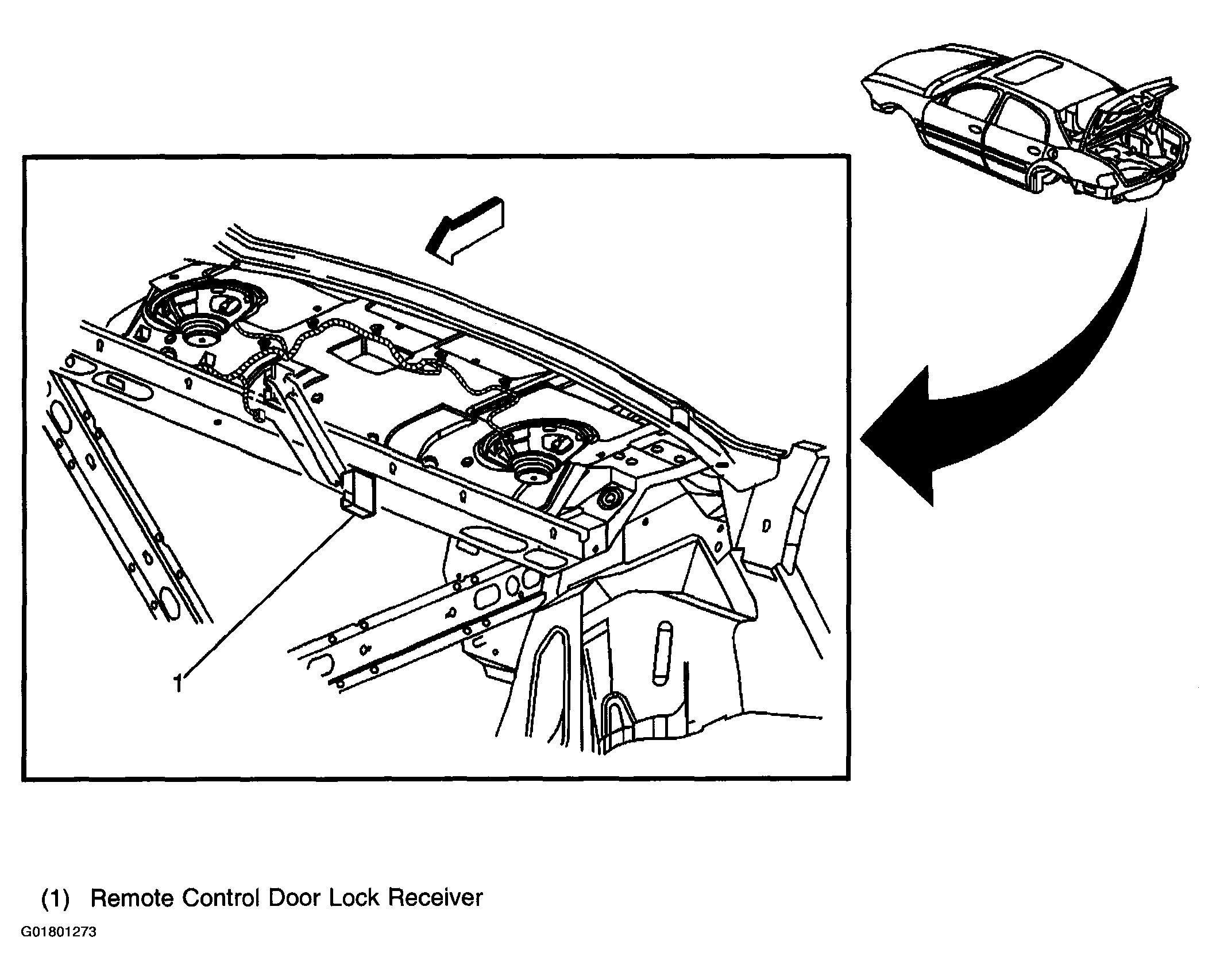 1

(1) Remote Control Door Lock Receiver

G01801273