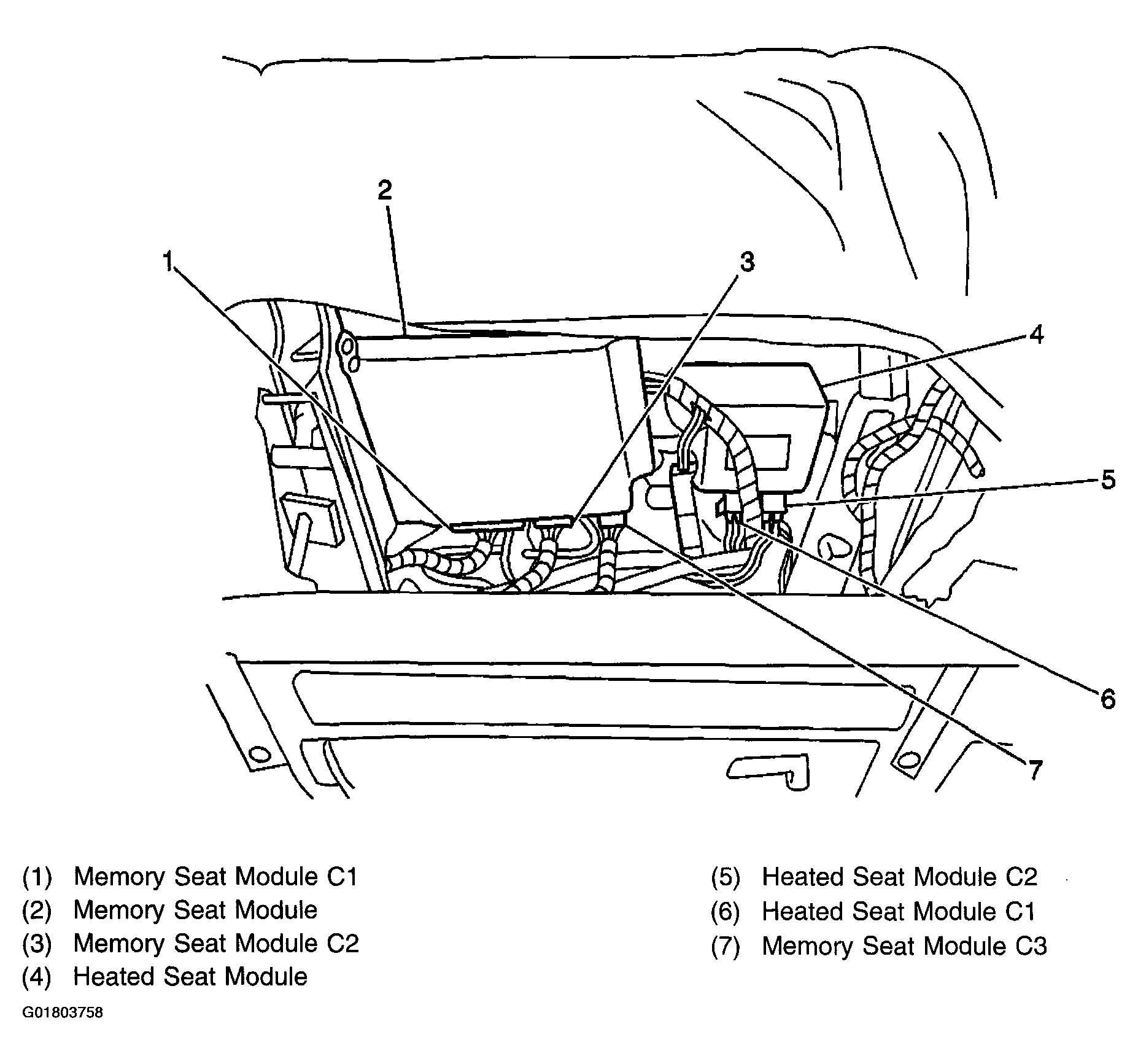 2
1
3
4
5
6
7

(1) Memory Seat Module C1
(2) Memory Seat Module
(3) Memory Seat Module C2
(4) Heated Seat Module

(5) Heated Seat Module C2
(6) Heated Seat Module C1
(7) Memory Seat Module C3

G01803758