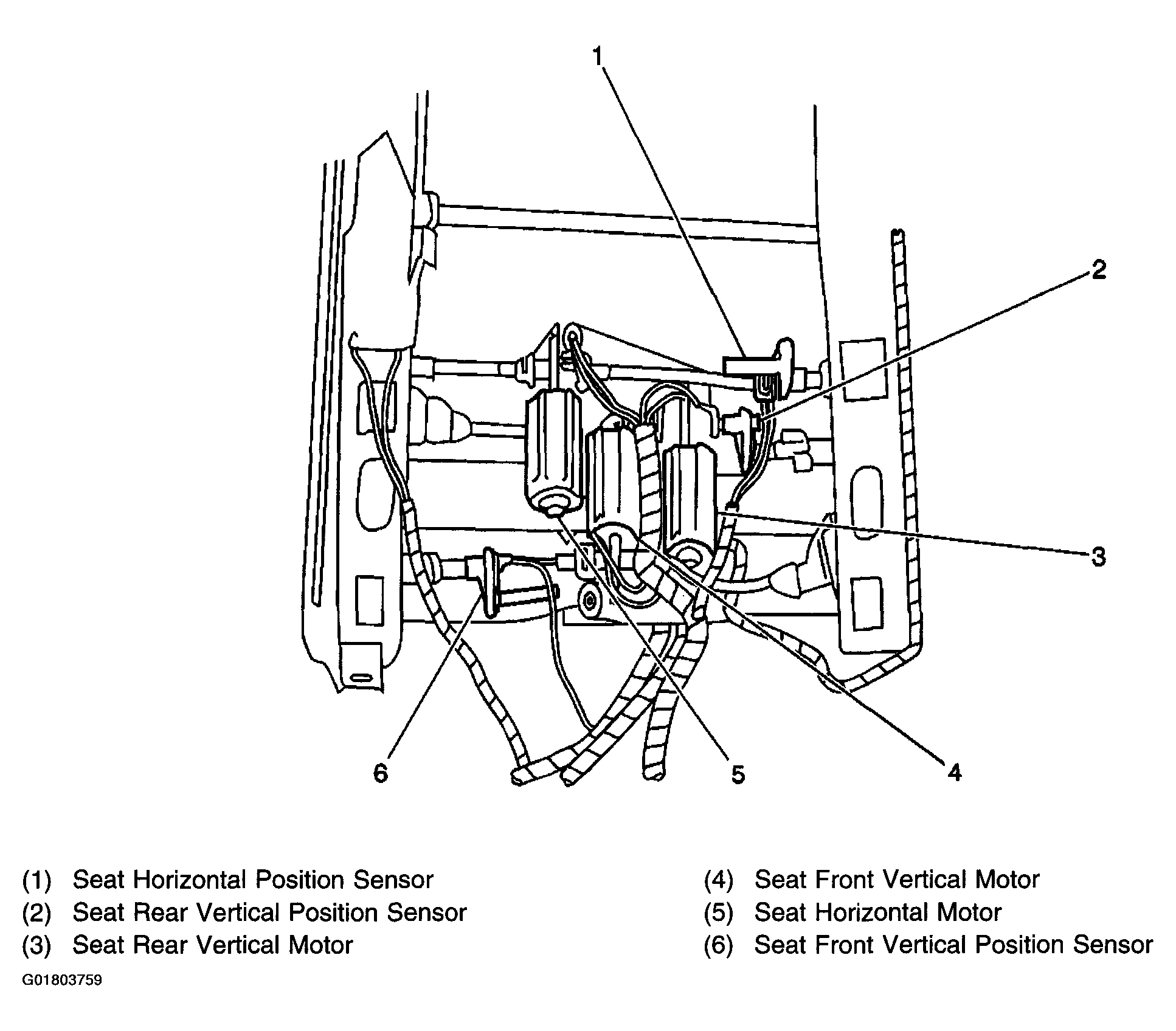 1

2

3

6

5

4

(1) Seat Horizontal Position Sensor
(2) Seat Rear Vertical Position Sensor
(3) Seat Rear Vertical Motor

(4) Seat Front Vertical Motor
(5) Seat Horizontal Motor
(6) Seat Front Vertical Position Sensor

G01803759