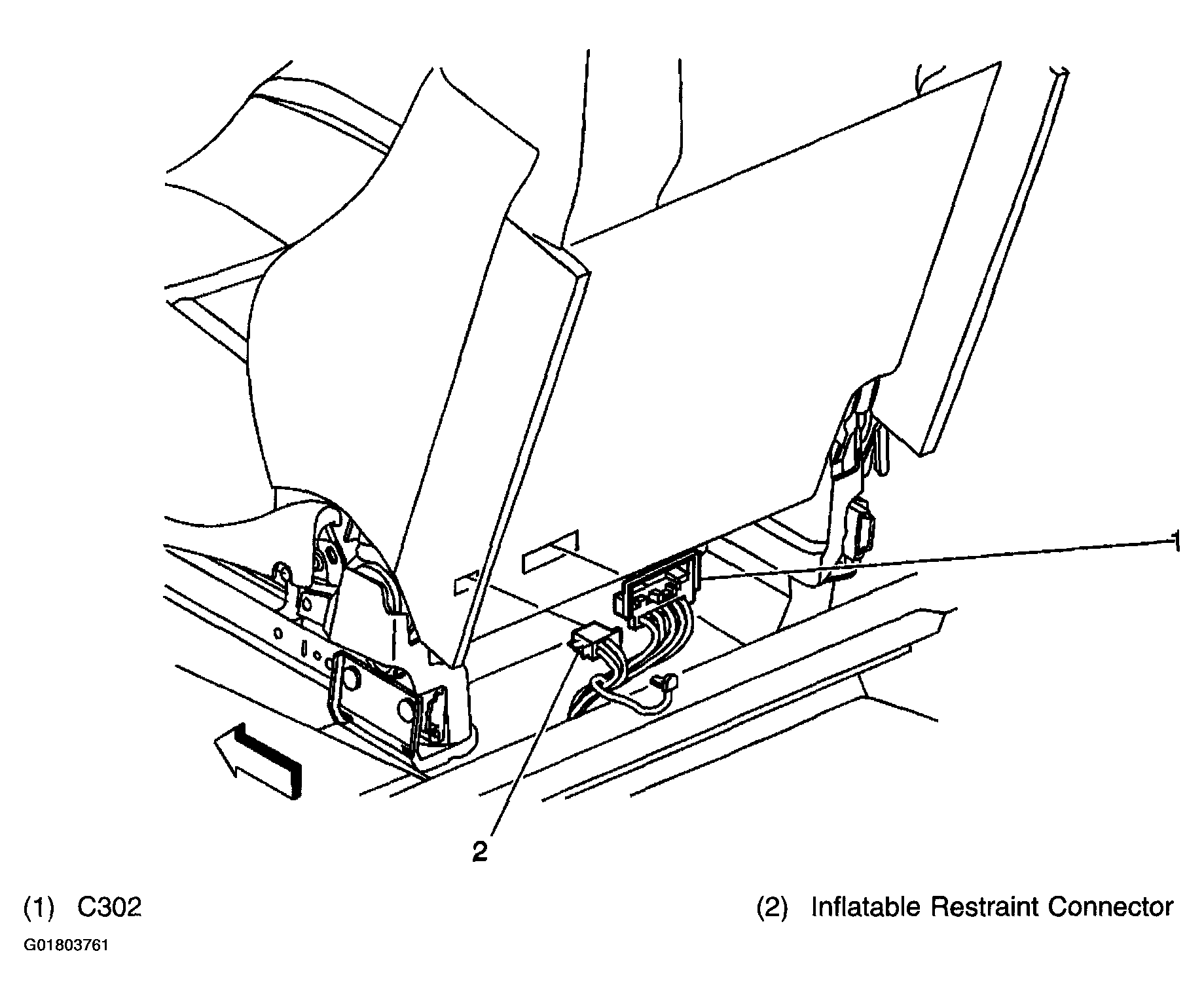 1

2

(1) C302

(2) Inflatable Restraint Connector

G01803761