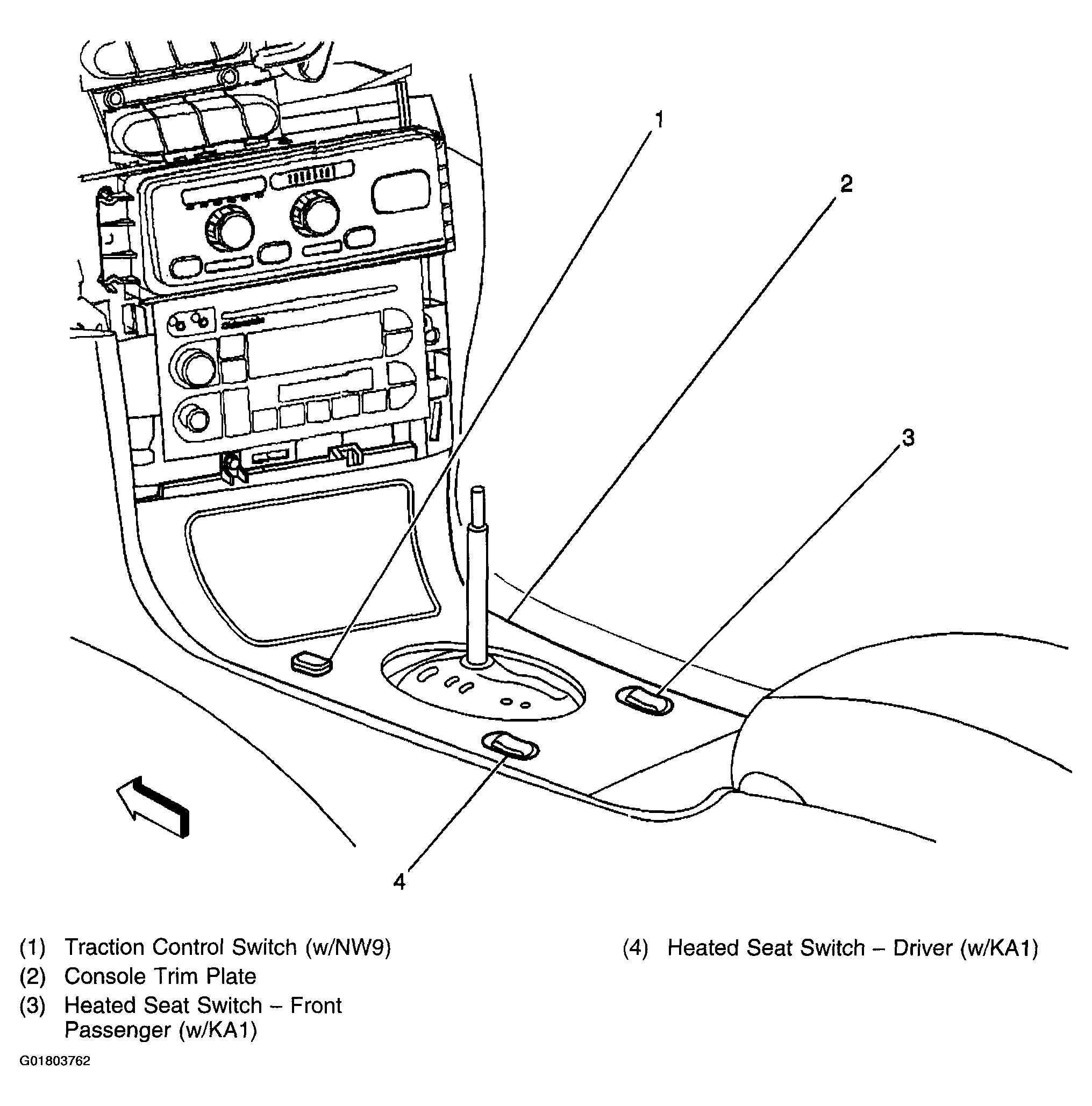 1

2

3

4

(1) Traction Control Switch (w/NW9)

(2) Console Trim Plate

(3) Heated Seat Switch – Front Passenger (w/KA1)

(4) Heated Seat Switch – Driver (w/KA1)

G01803762