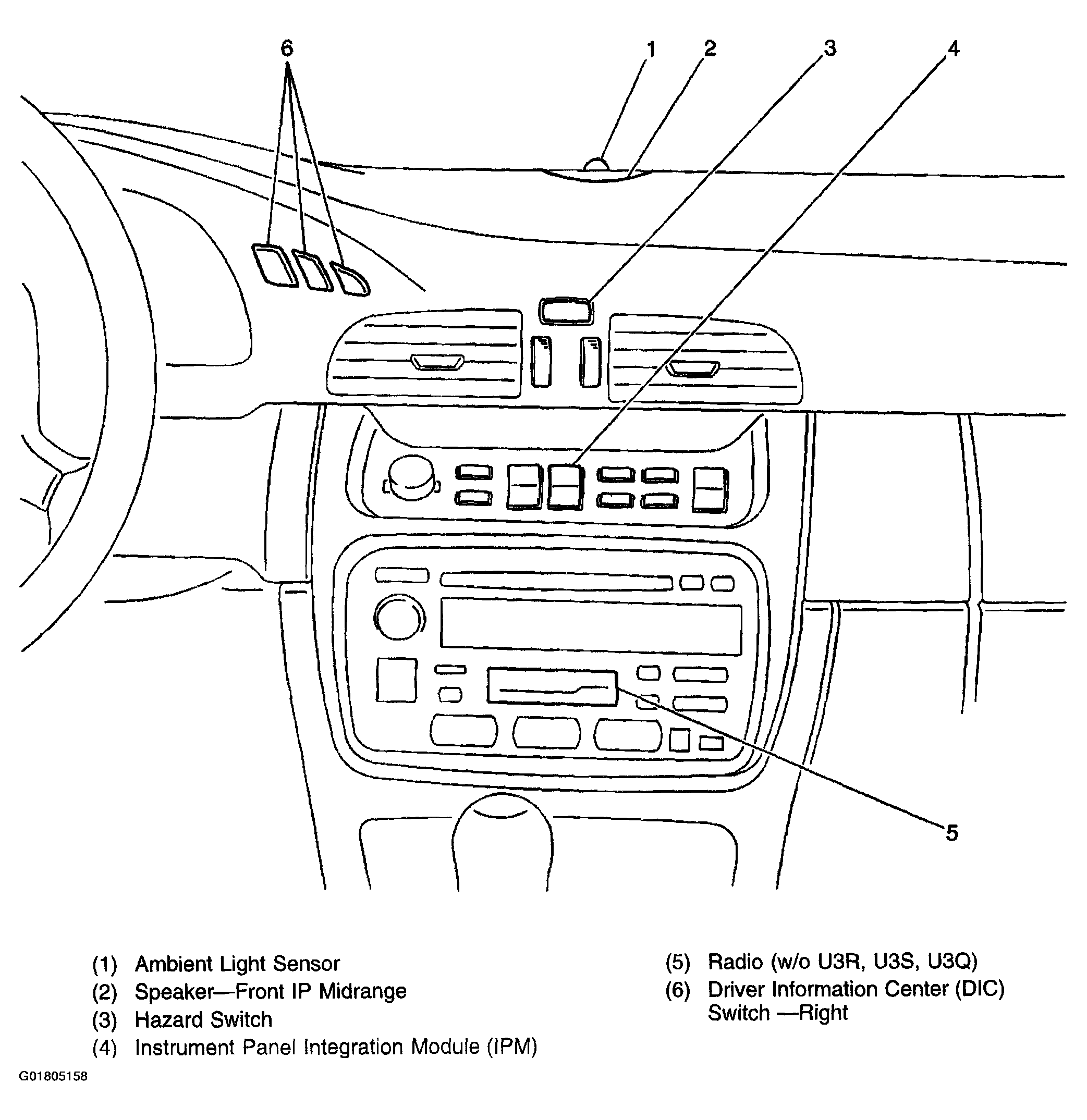 6
1
2
3
4
5

(1) Ambient Light Sensor
(2) Speaker—Front IP Midrange
(3) Hazard Switch
(4) Instrument Panel Integration Module (IPM)

(5) Radio (w/o U3R, U3S, U3Q)
(6) Driver Information Center (DIC) Switch —Right

G01805158