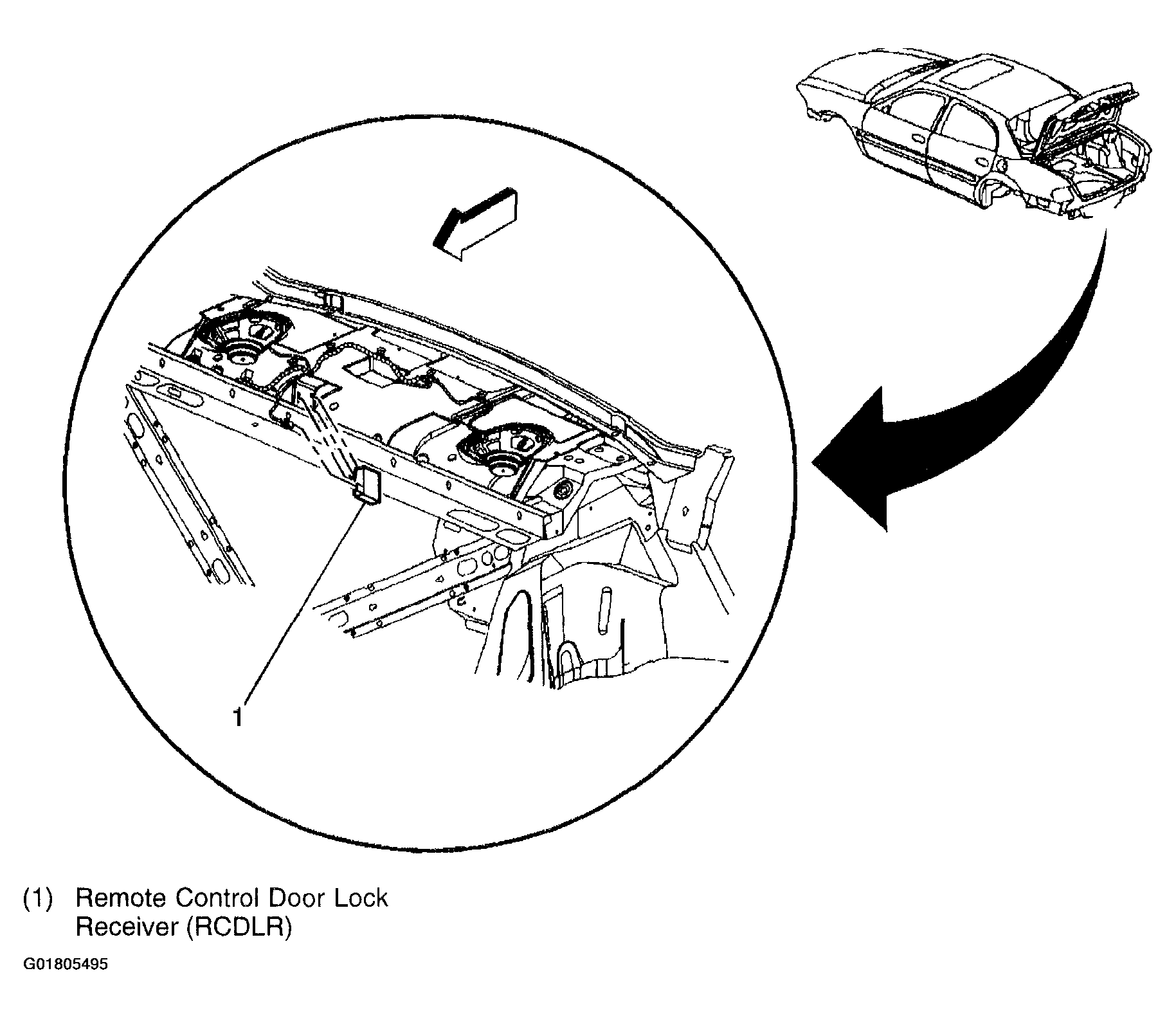 1

(1) Remote Control Door Lock Receiver (RCDLR)

G01805495