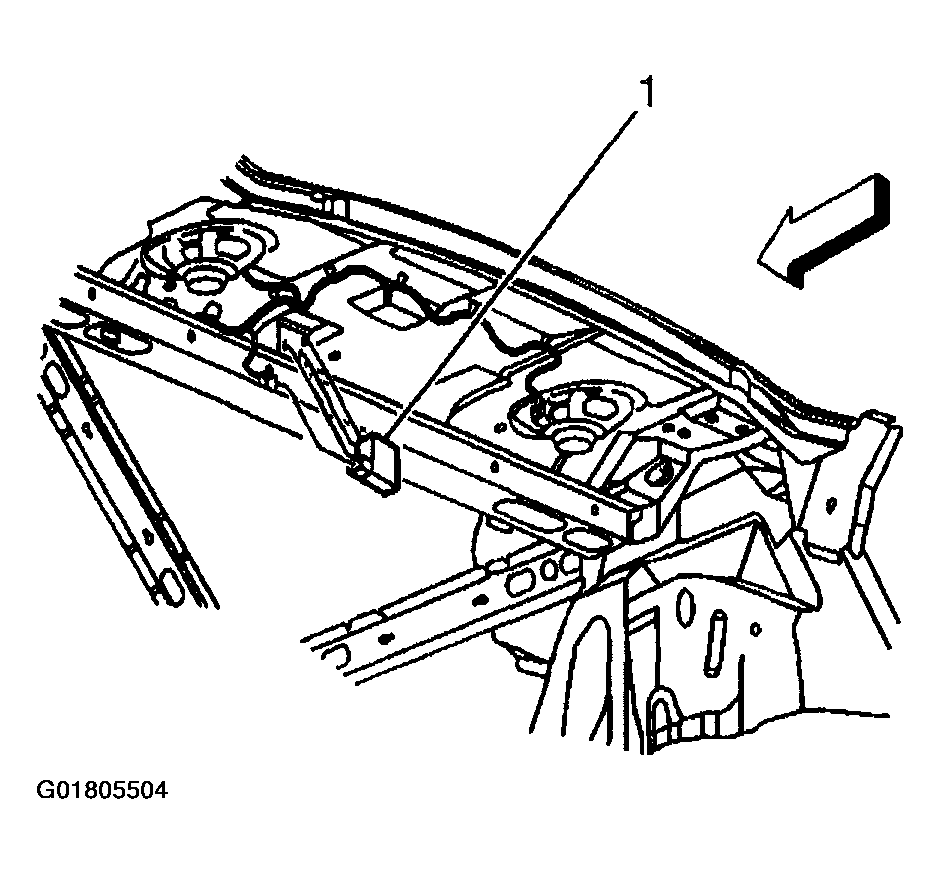 1

G01805504