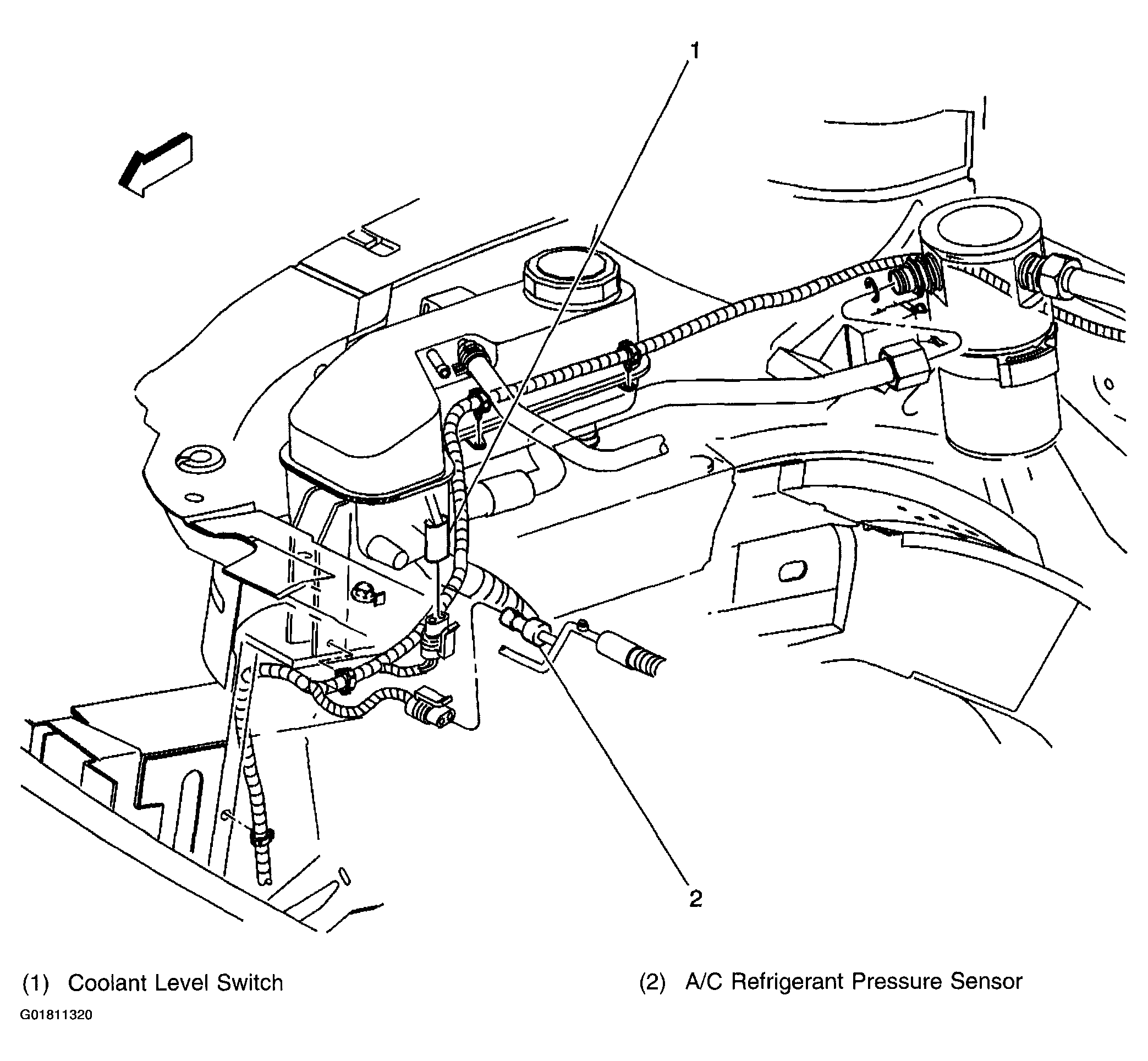 1

2

(1) Coolant Level Switch

(2) A/C Refrigerant Pressure Sensor

G01811320