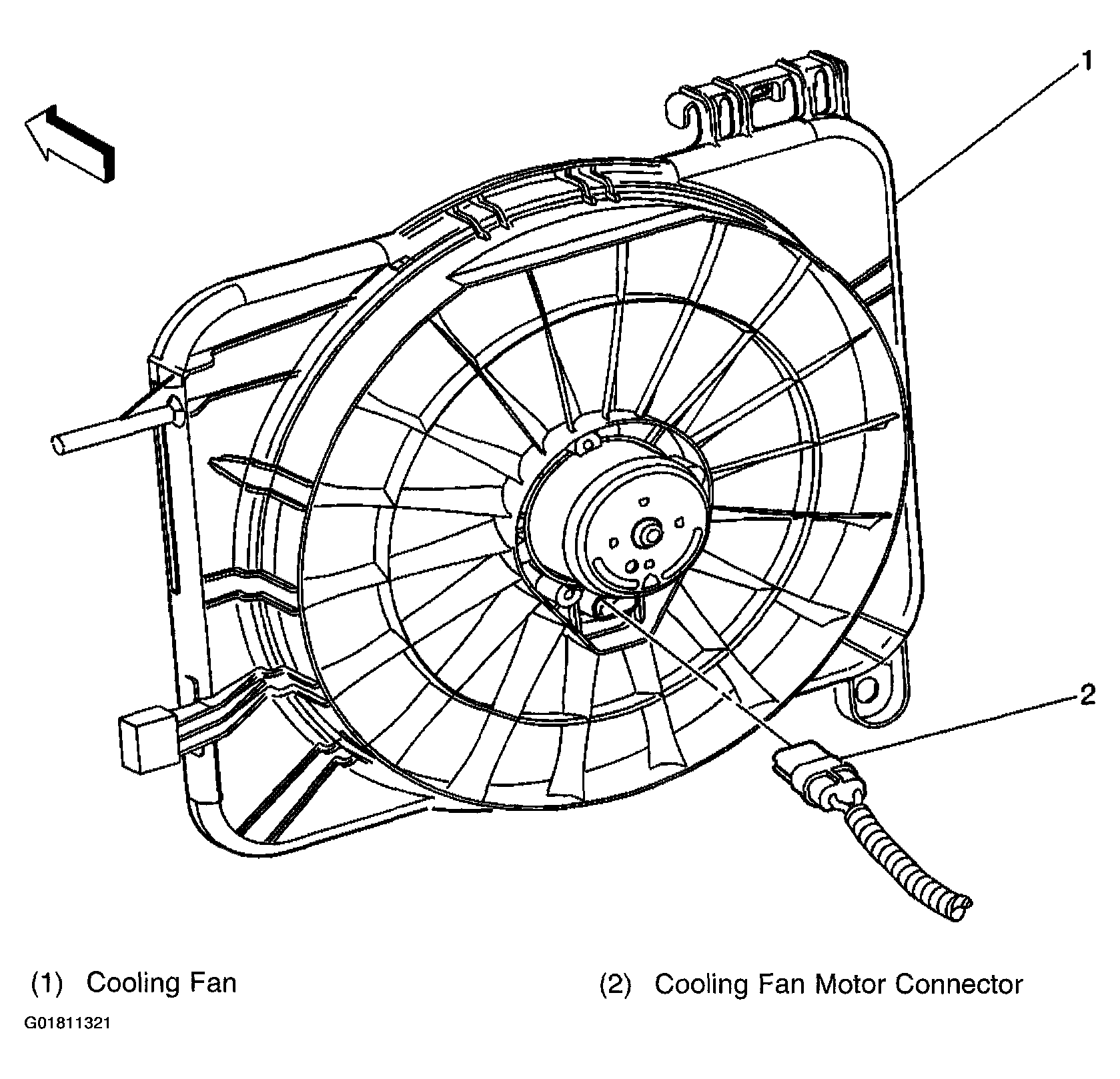 1

2

(1) Cooling Fan

(2) Cooling Fan Motor Connector

G01811321