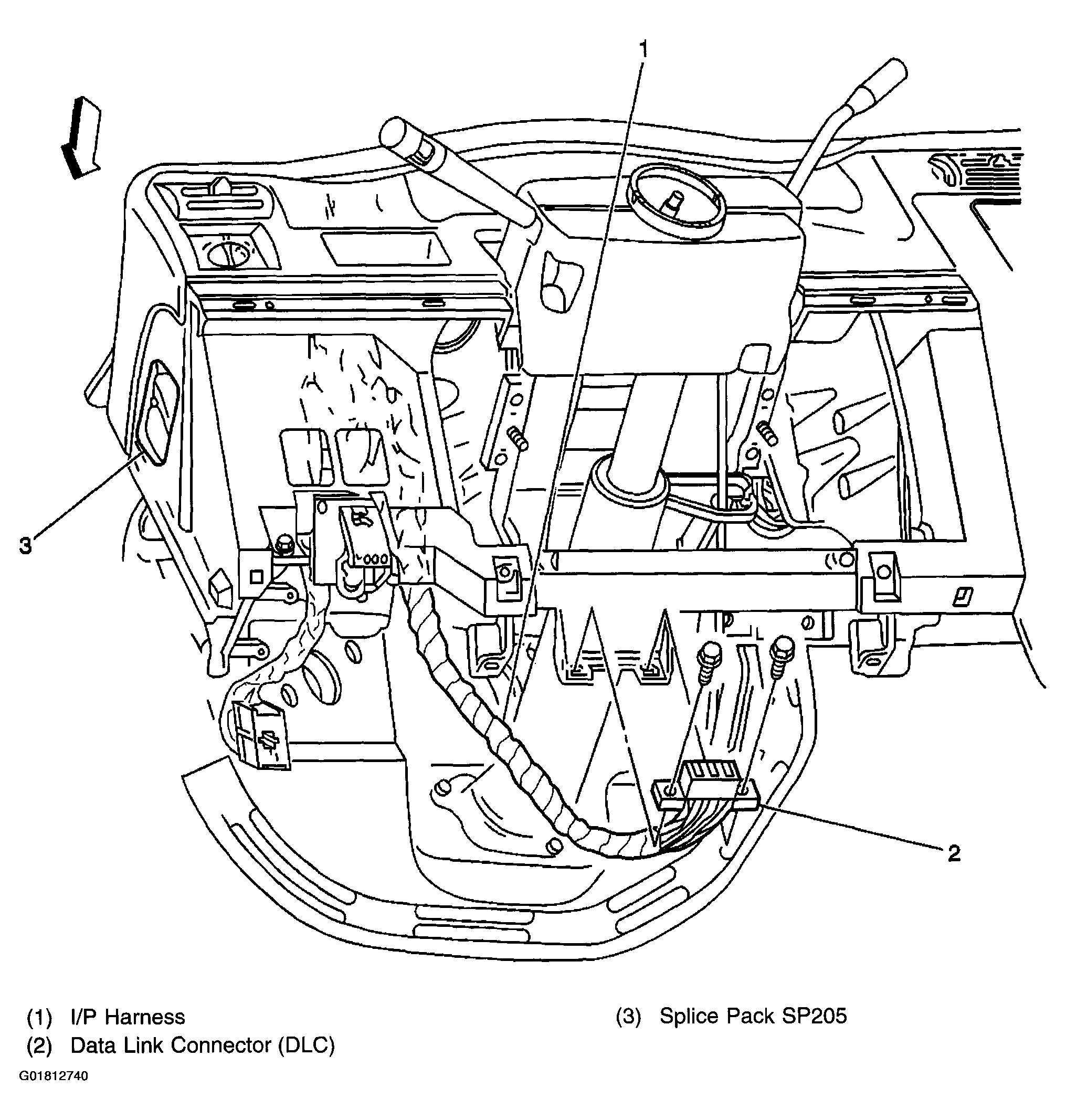 1

3

2

(1) I/P Harness

(2) Data Link Connector (DLC)

(3) Splice Pack SP205

G01812740