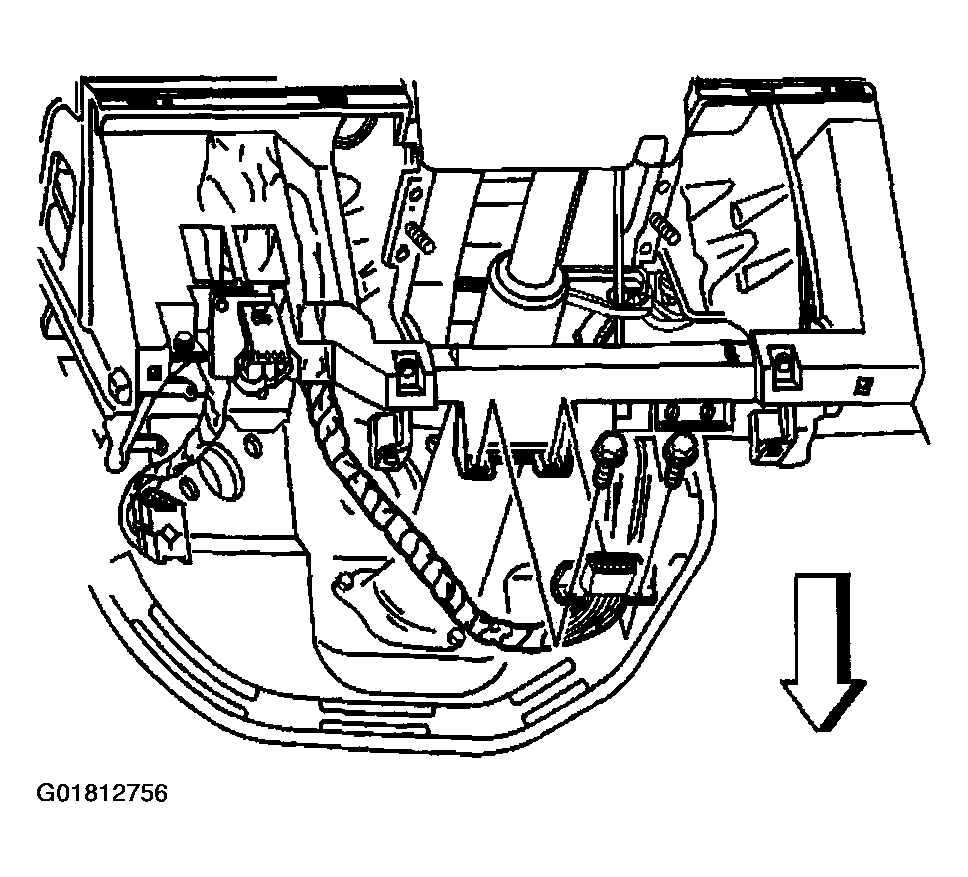 G01812756