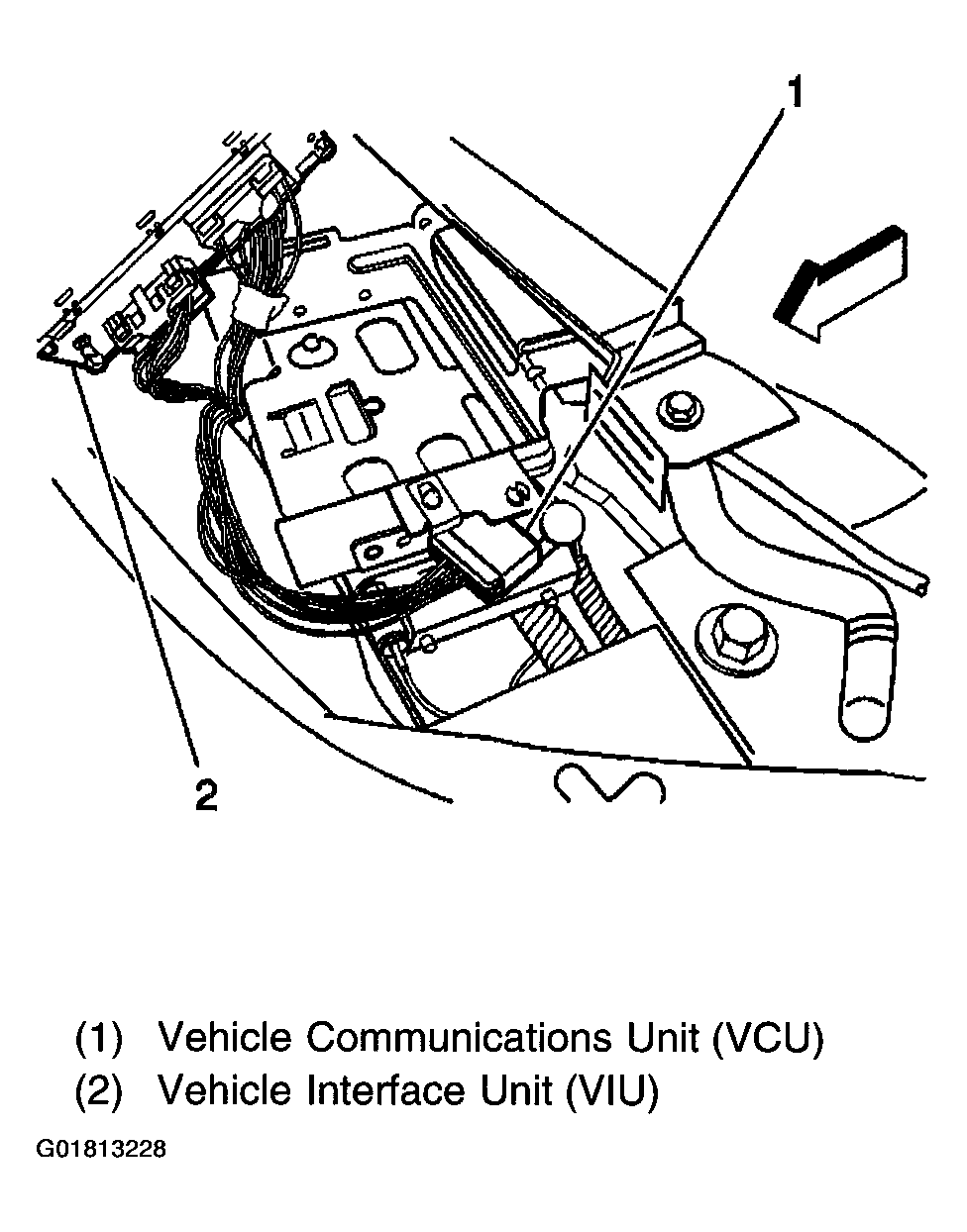 1

2

(1) Vehicle Communications Unit (VCU)
(2) Vehicle Interface Unit (VIU)

G01813228