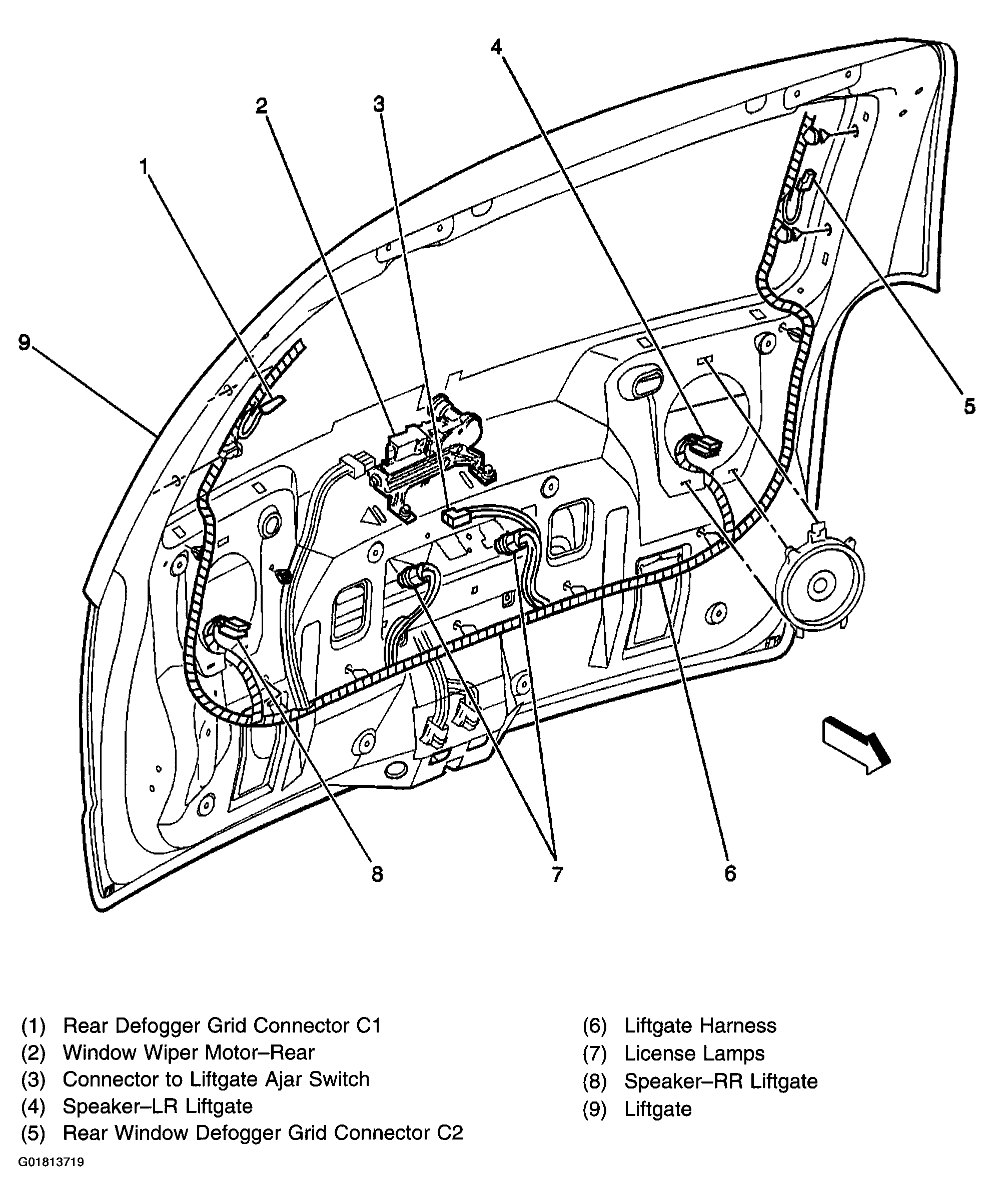 4
2
3
1
9
5
8
7
6

(1) Rear Defogger Grid Connector C1
(2) Window Wiper Motor–Rear
(3) Connector to Liftgate Ajar Switch
(4) Speaker–LR Liftgate
(5) Rear Window Defogger Grid Connector C2

(6) Liftgate Harness
(7) License Lamps
(8) Speaker–RR Liftgate
(9) Liftgate

G01813719