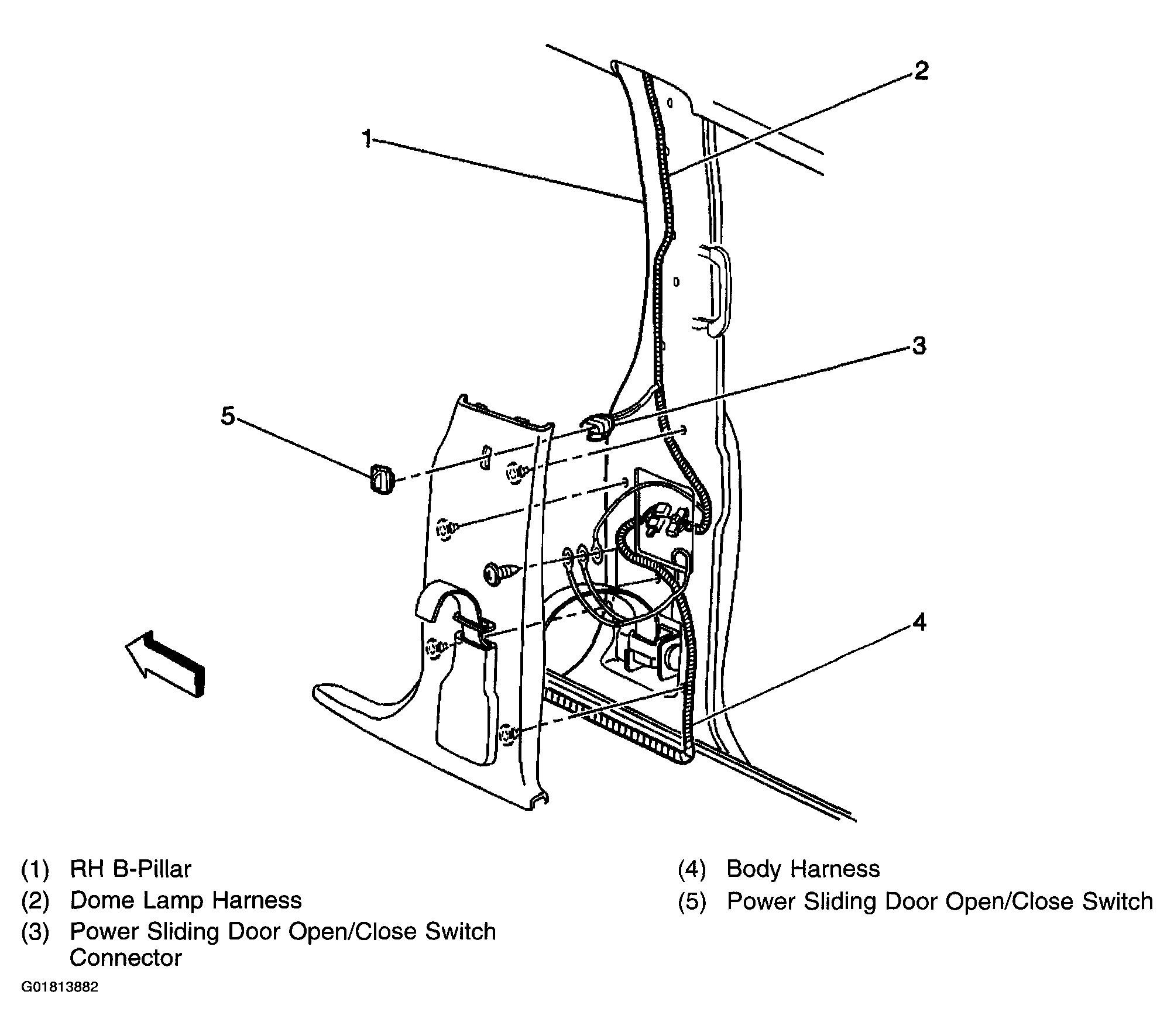 2
1
3
5
4

(1) RH B-Pillar
(2) Dome Lamp Harness
(3) Power Sliding Door Open/Close Switch Connector

(4) Body Harness
(5) Power Sliding Door Open/Close Switch

G01813882