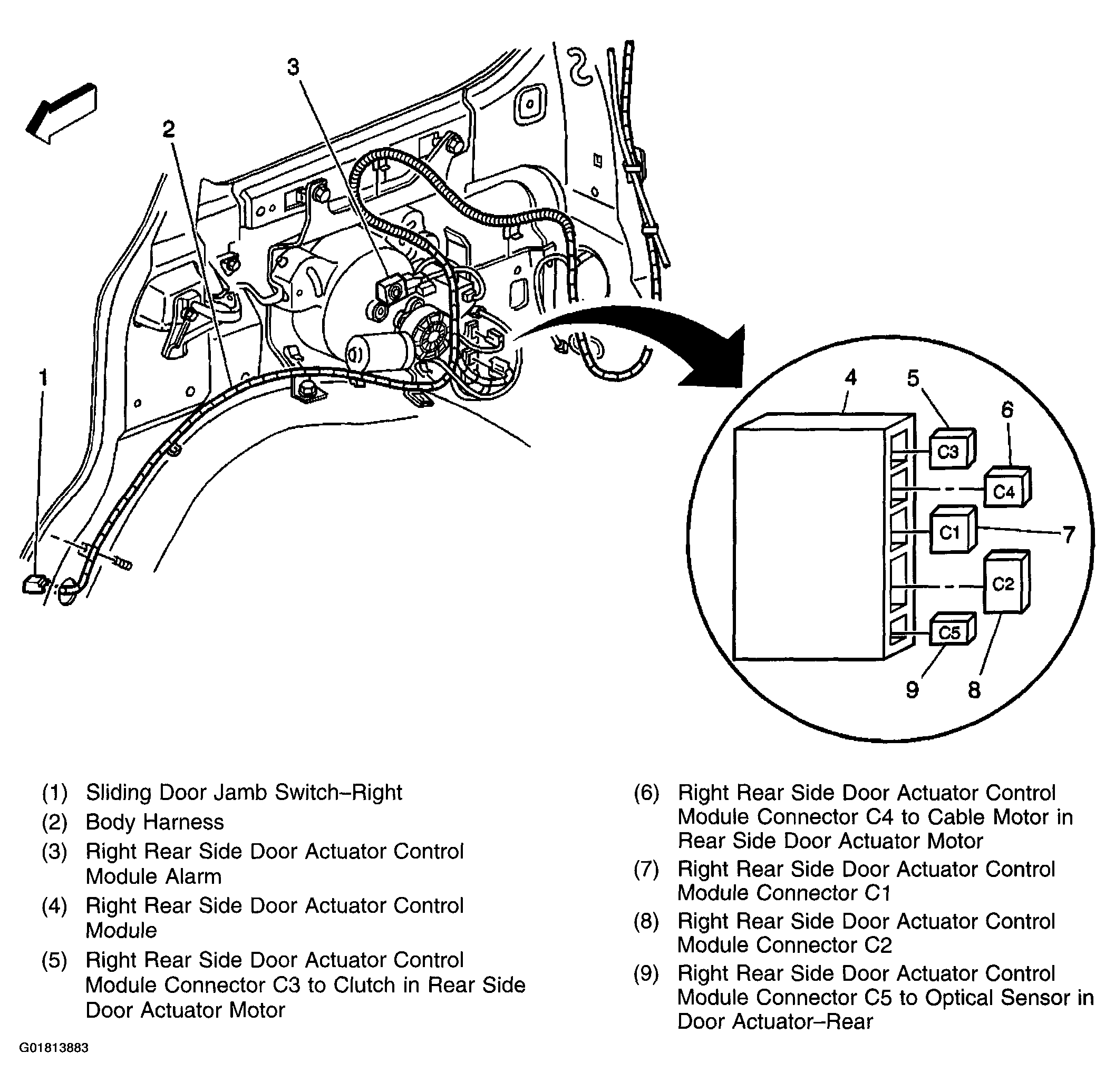 3

2

1

4

5

6

C3

C4

C1

7

C2

C5

9

8

(1) Sliding Door Jamb Switch–Right
(2) Body Harness
(3) Right Rear Side Door Actuator Control Module Alarm
(4) Right Rear Side Door Actuator Control Module
(5) Right Rear Side Door Actuator Control Module Connector C3 to Clutch in Rear Side Door Actuator Motor

(6) Right Rear Side Door Actuator Control Module Connector C4 to Cable Motor in Rear Side Door Actuator Motor
(7) Right Rear Side Door Actuator Control Module Connector C1
(8) Right Rear Side Door Actuator Control Module Connector C2
(9) Right Rear Side Door Actuator Control Module Connector C5 to Optical Sensor in Door Actuator–Rear

G01813883