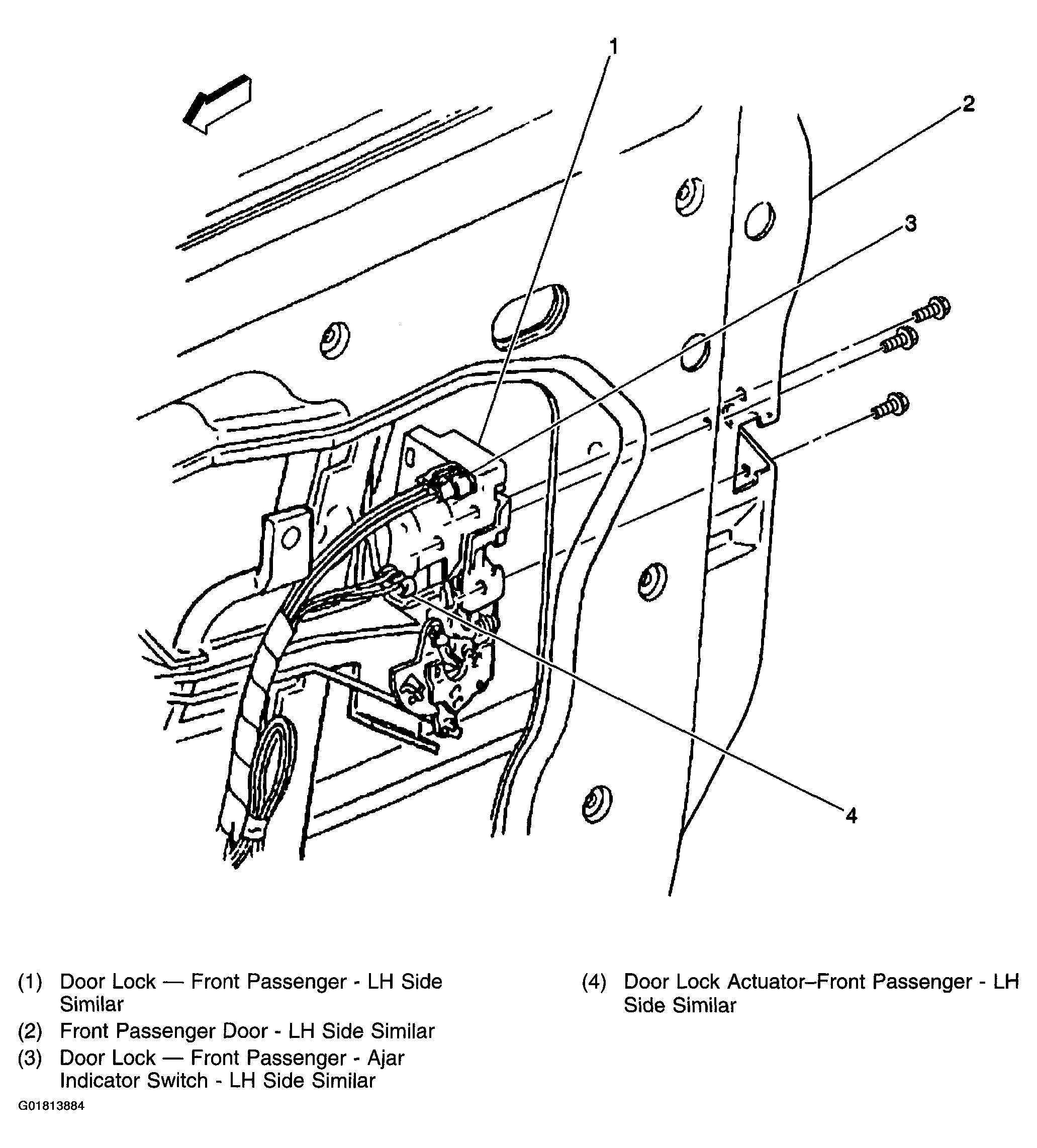 1

2

3

4

(1) Door Lock — Front Passenger - LH Side Similar

(2) Front Passenger Door - LH Side Similar

(3) Door Lock — Front Passenger - Ajar Indicator Switch - LH Side Similar

(4) Door Lock Actuator–Front Passenger - LH Side Similar

G01813884