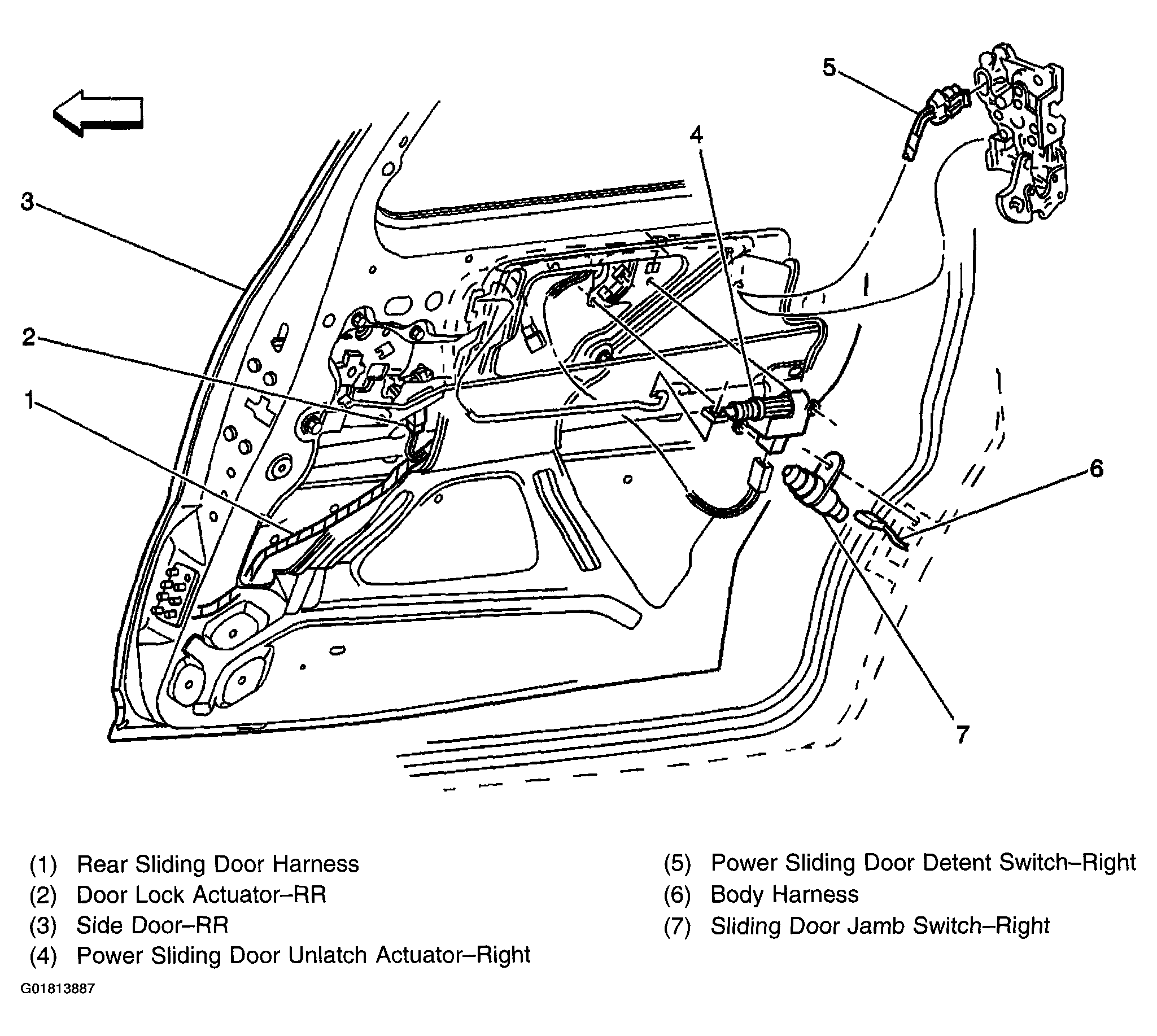 5

4

3

2

1

6

7

(1) Rear Sliding Door Harness
(2) Door Lock Actuator–RR
(3) Side Door–RR
(4) Power Sliding Door Unlatch Actuator–Right

(5) Power Sliding Door Detent Switch–Right
(6) Body Harness
(7) Sliding Door Jamb Switch–Right

G01813887