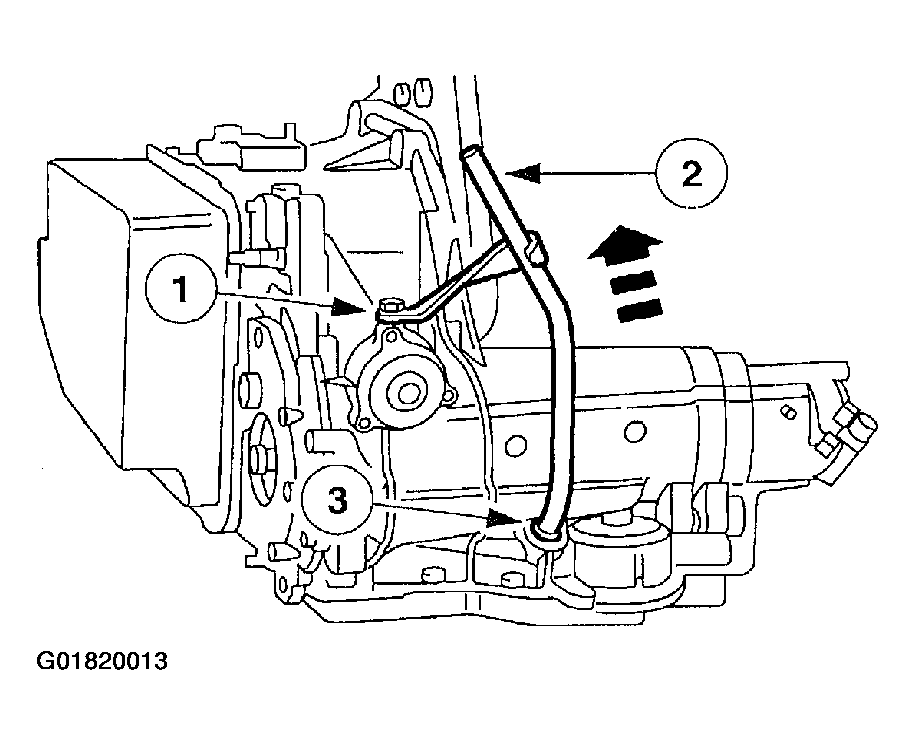 2
1
3
G01820013