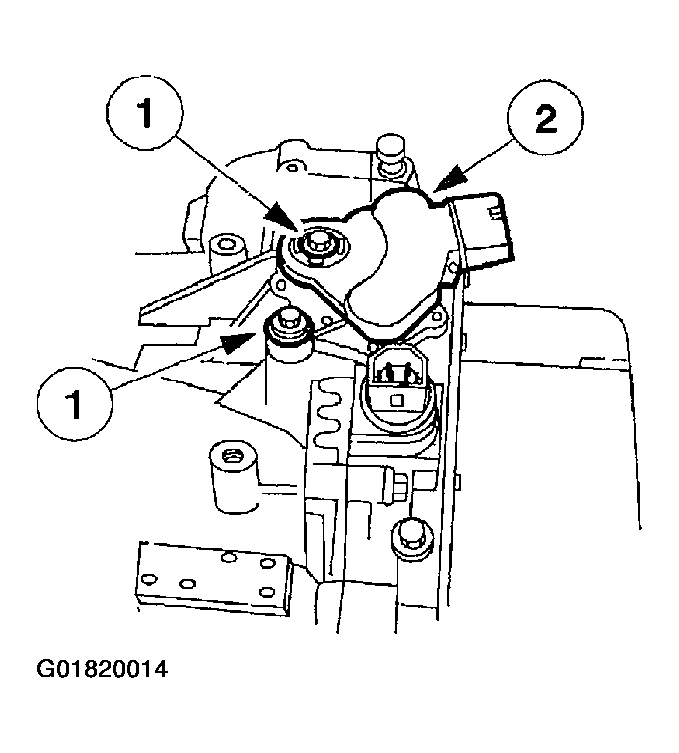 1
2
1
G01820014