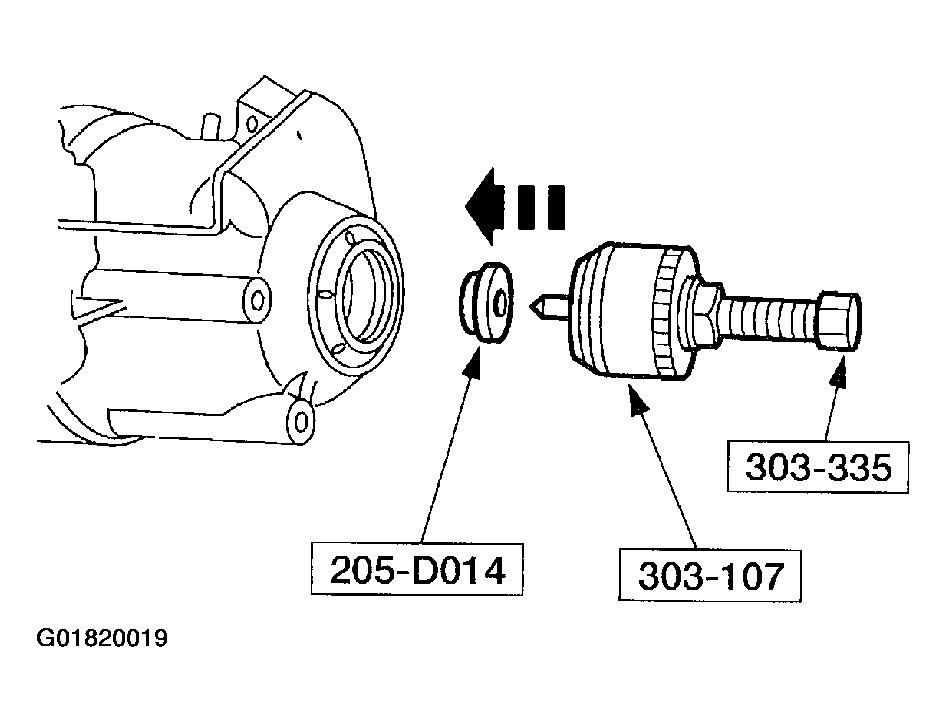 303-335

205-D014

303-107

G01820019