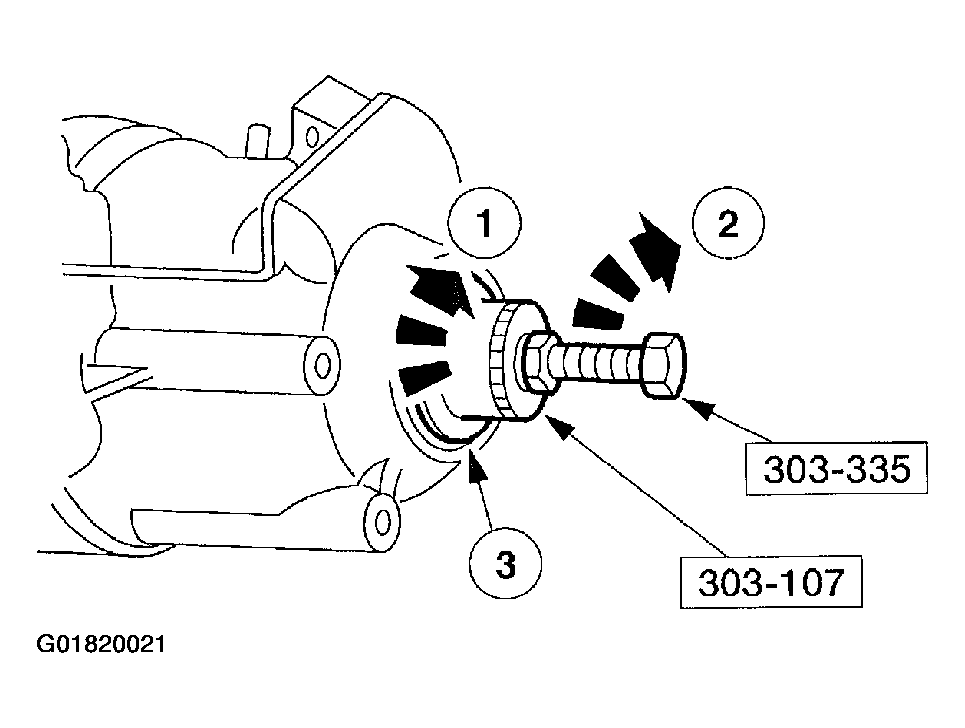 1

2

303-335

3

303-107

G01820021