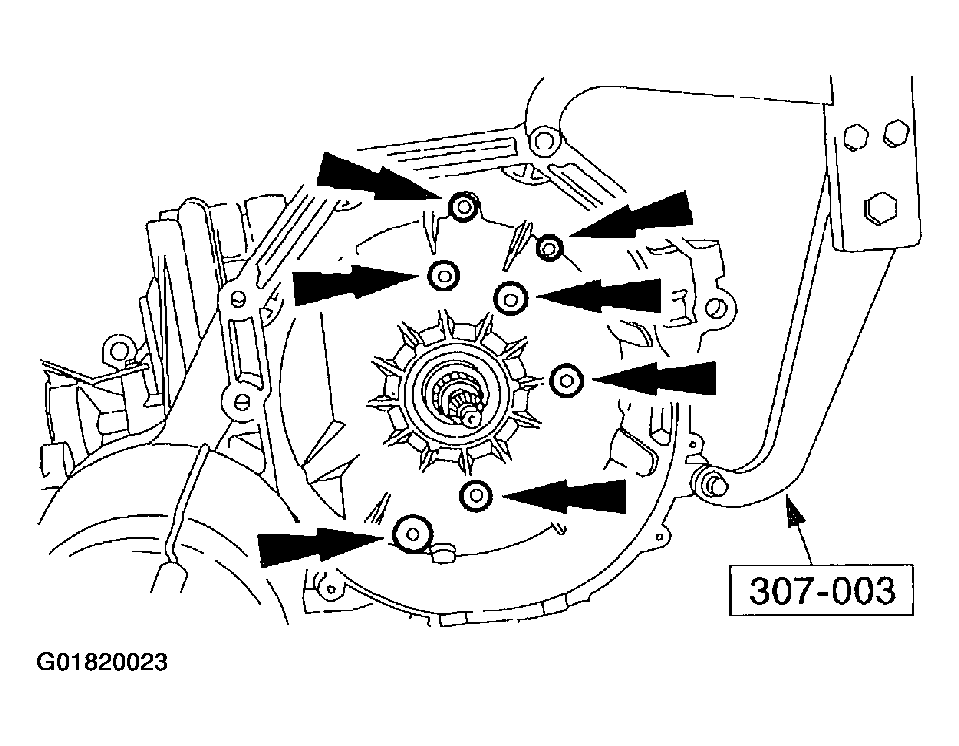 307-003

G01820023