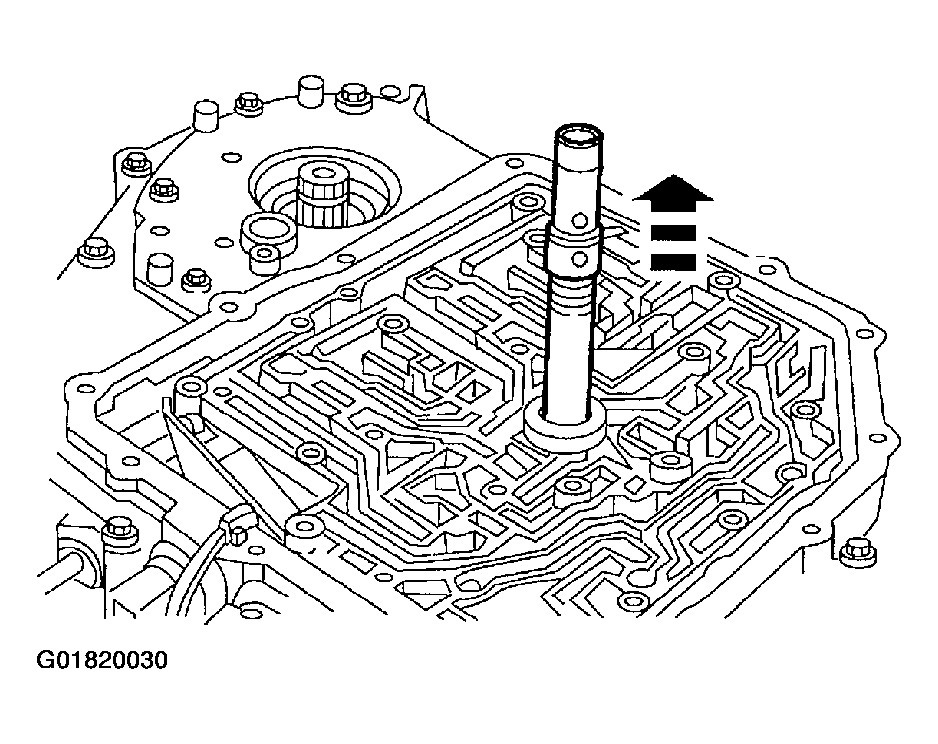 G01820030