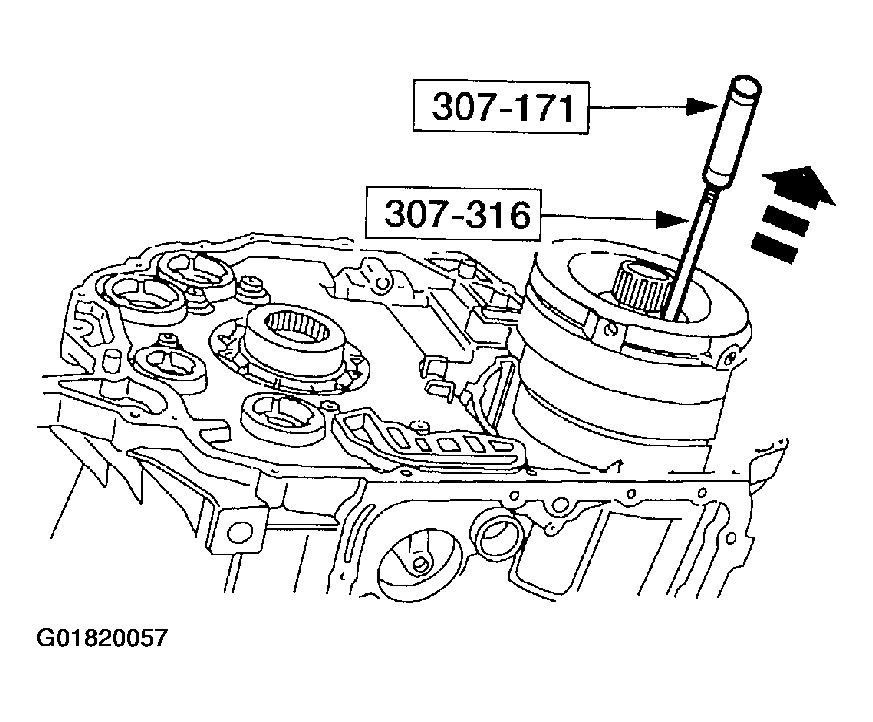 307-171

307-316

G01820057