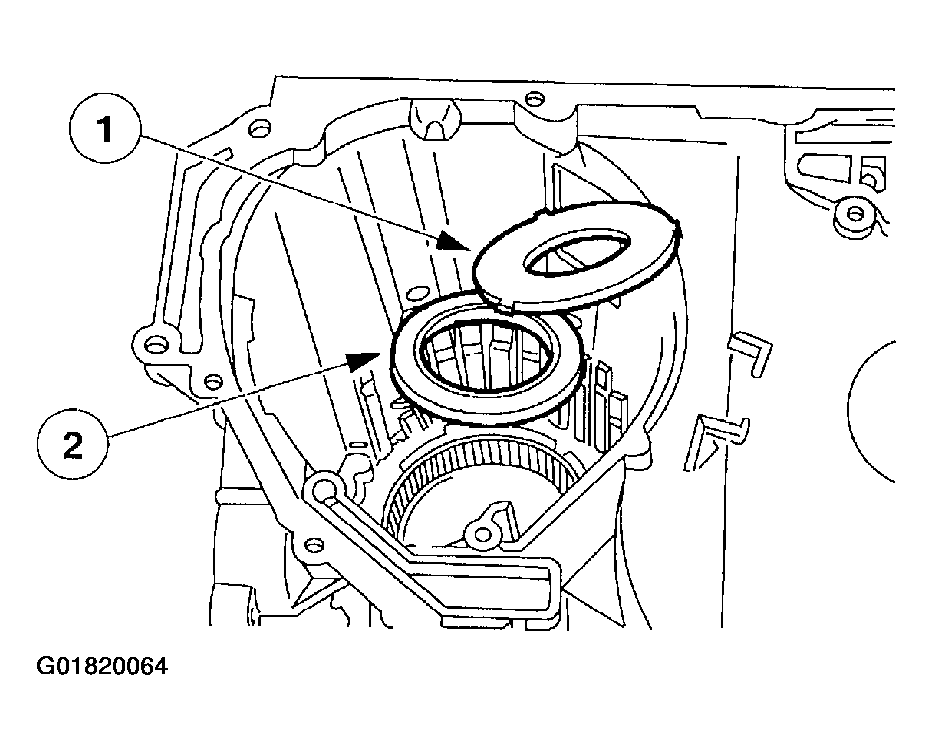 1

2

G01820064