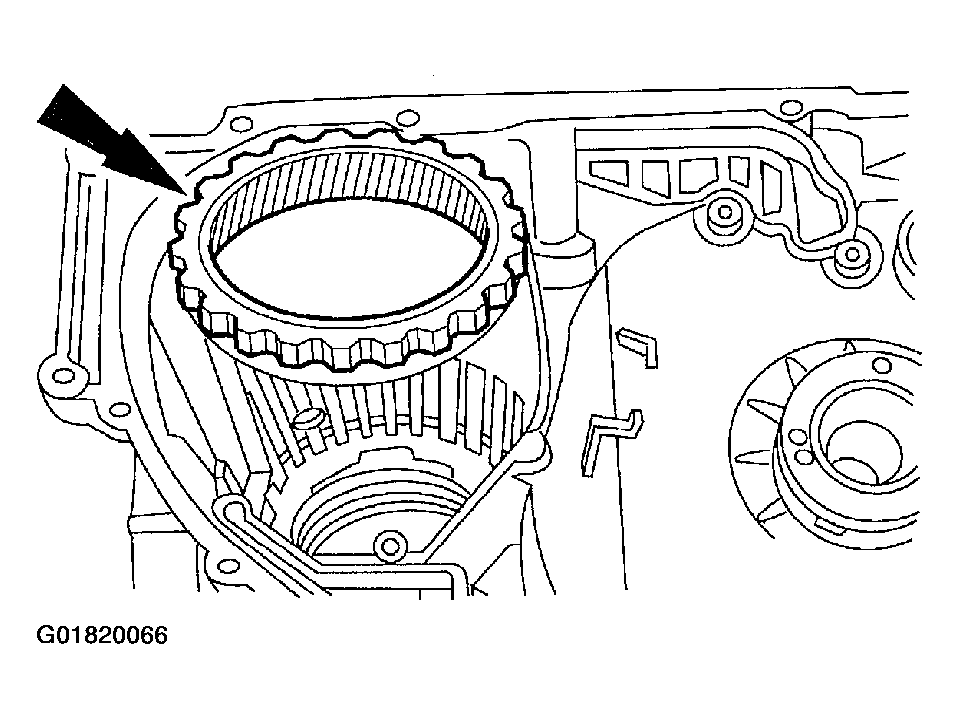 G01820066