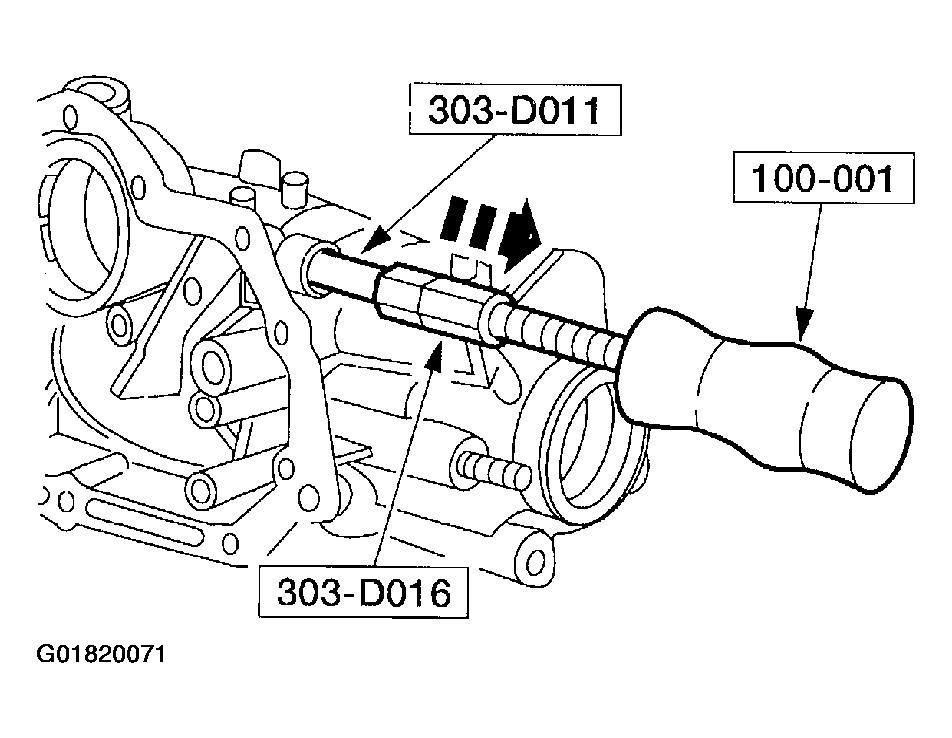 303-D011

100-001

303-D016

G01820071