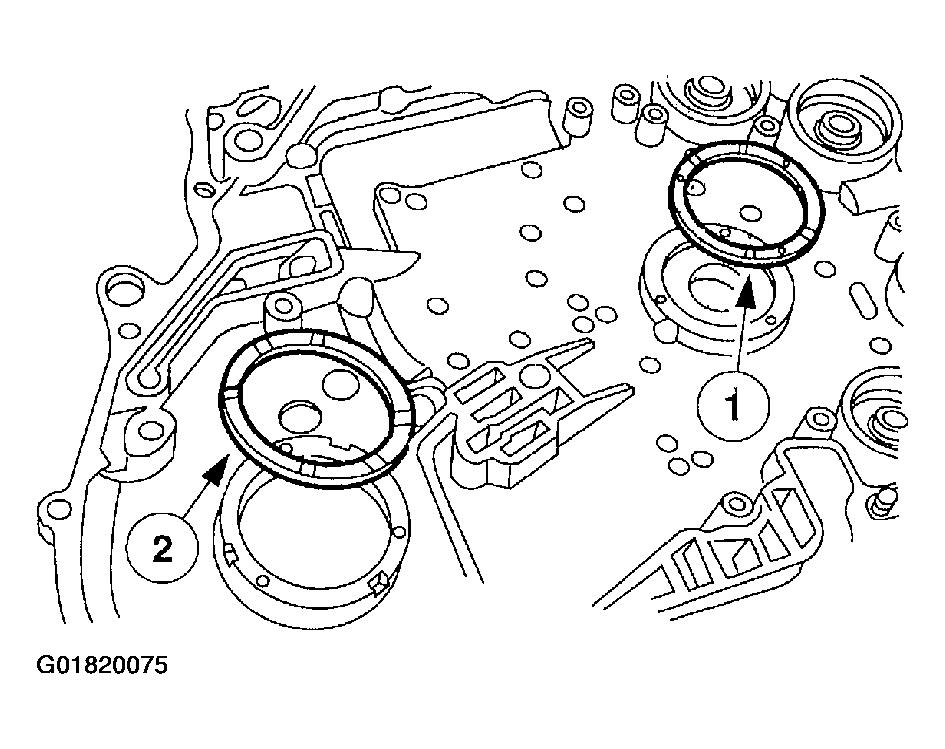 1

2

G01820075