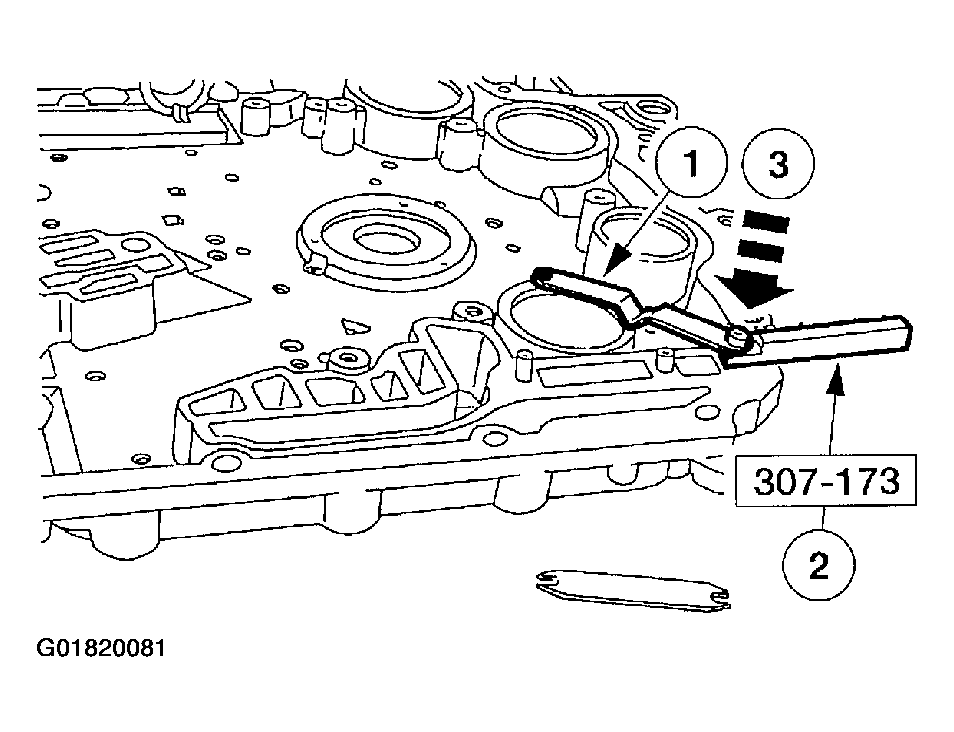 1
3
307-173
2
G01820081