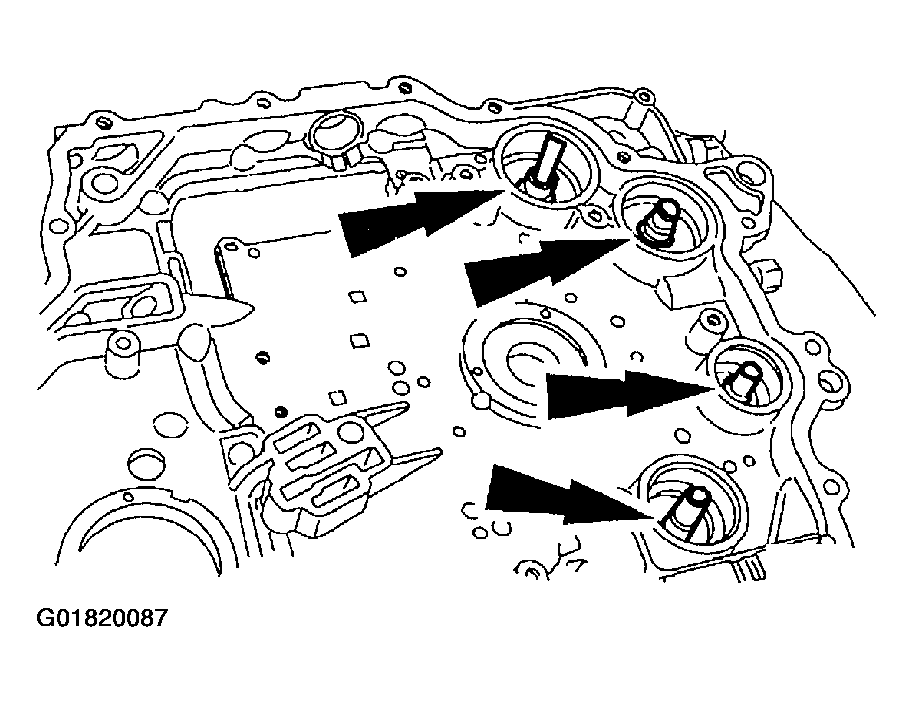 G01820087