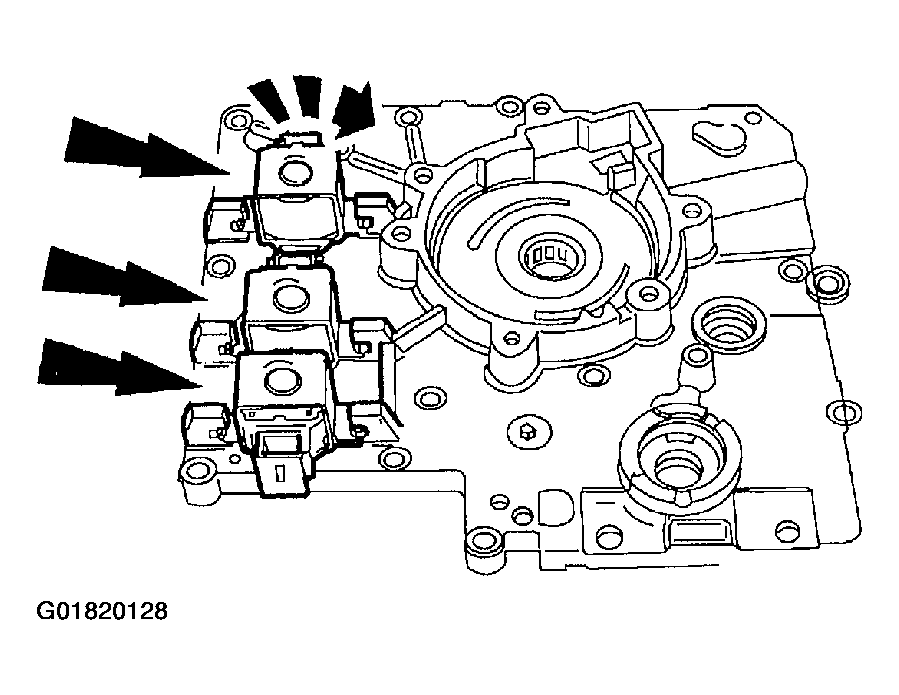 G01820128