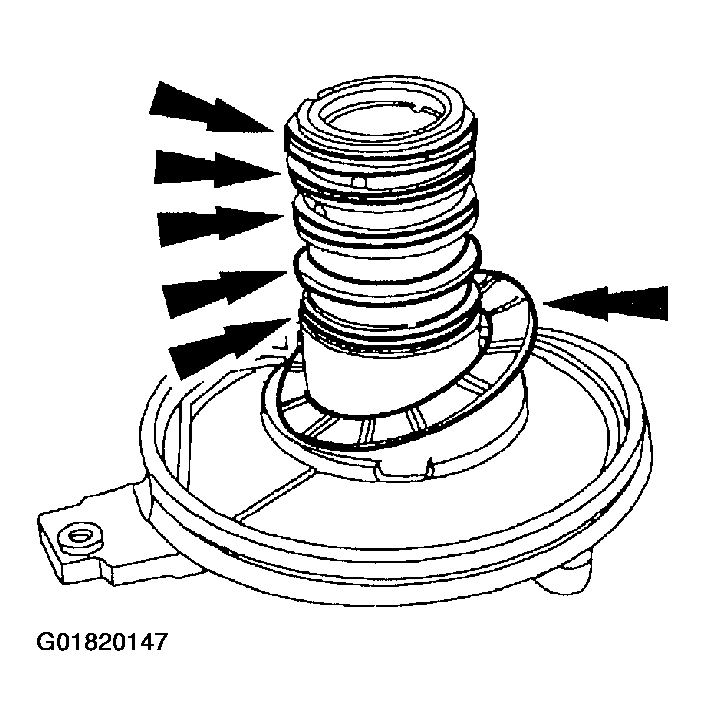 G01820147