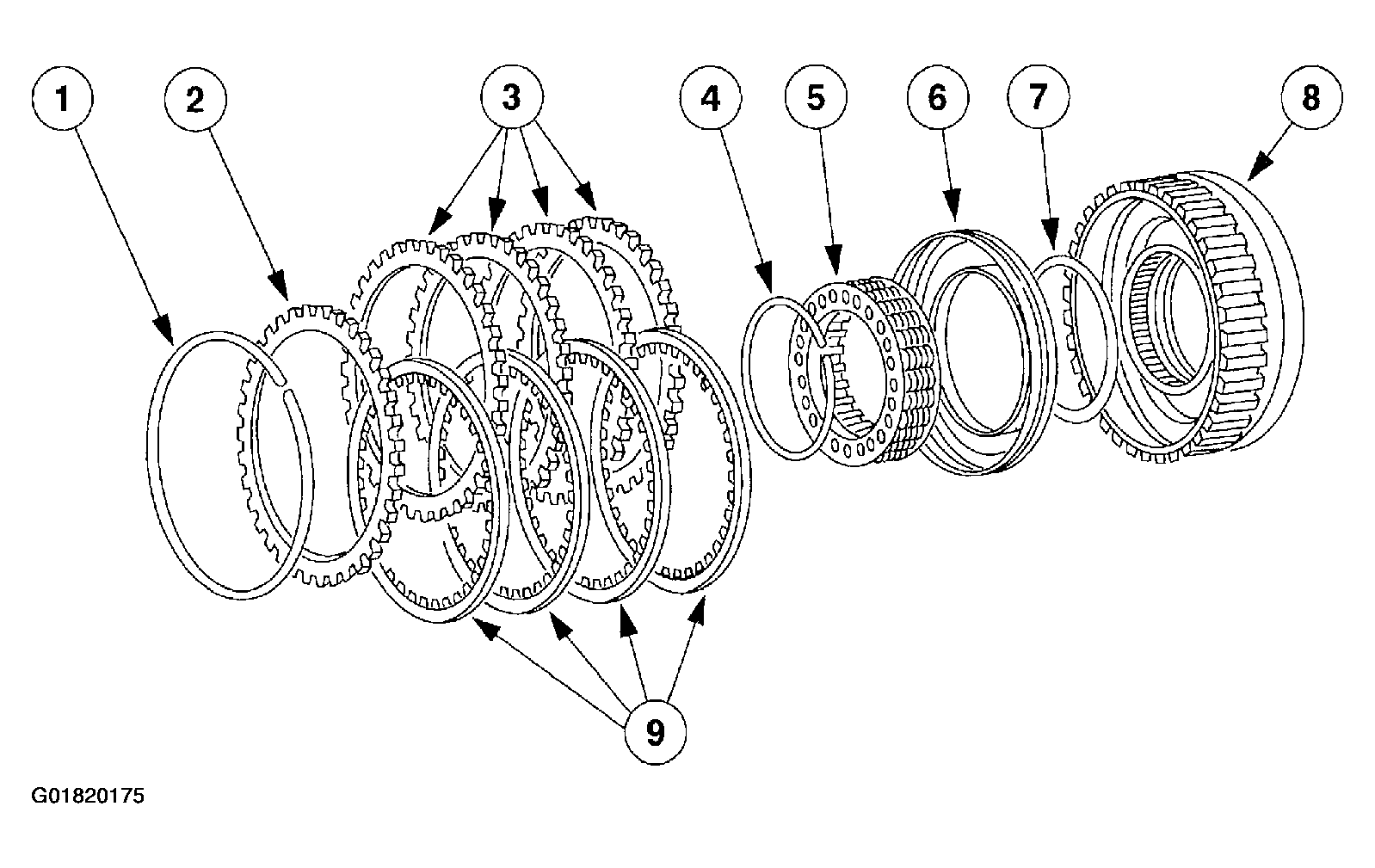 1
2
3
4
5
6
7
8
9
G01820175