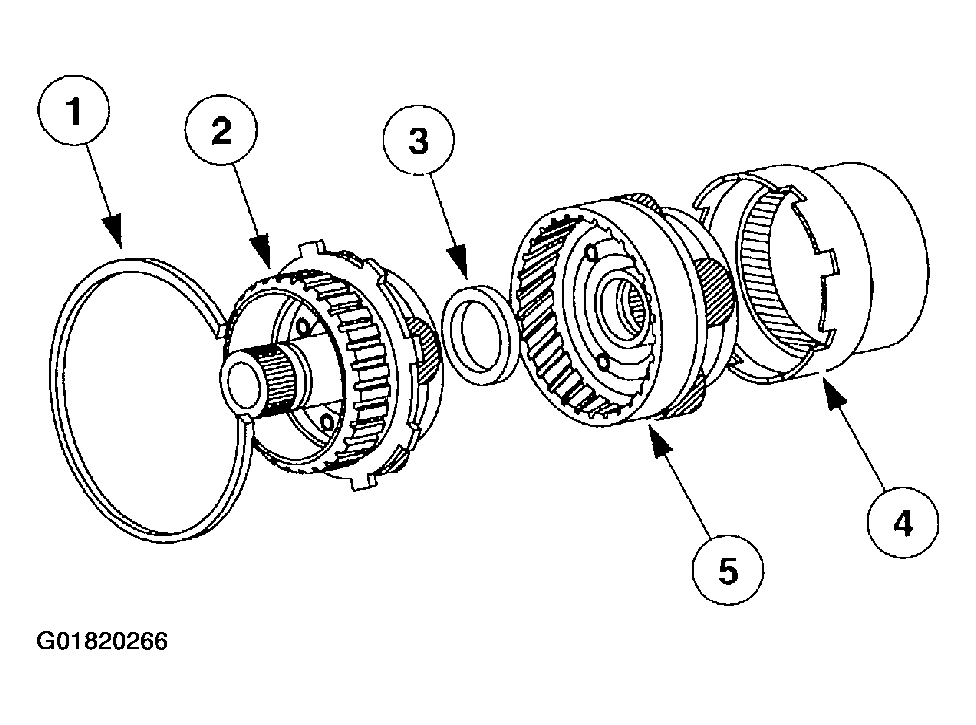 1
2
3
4
5
G01820266