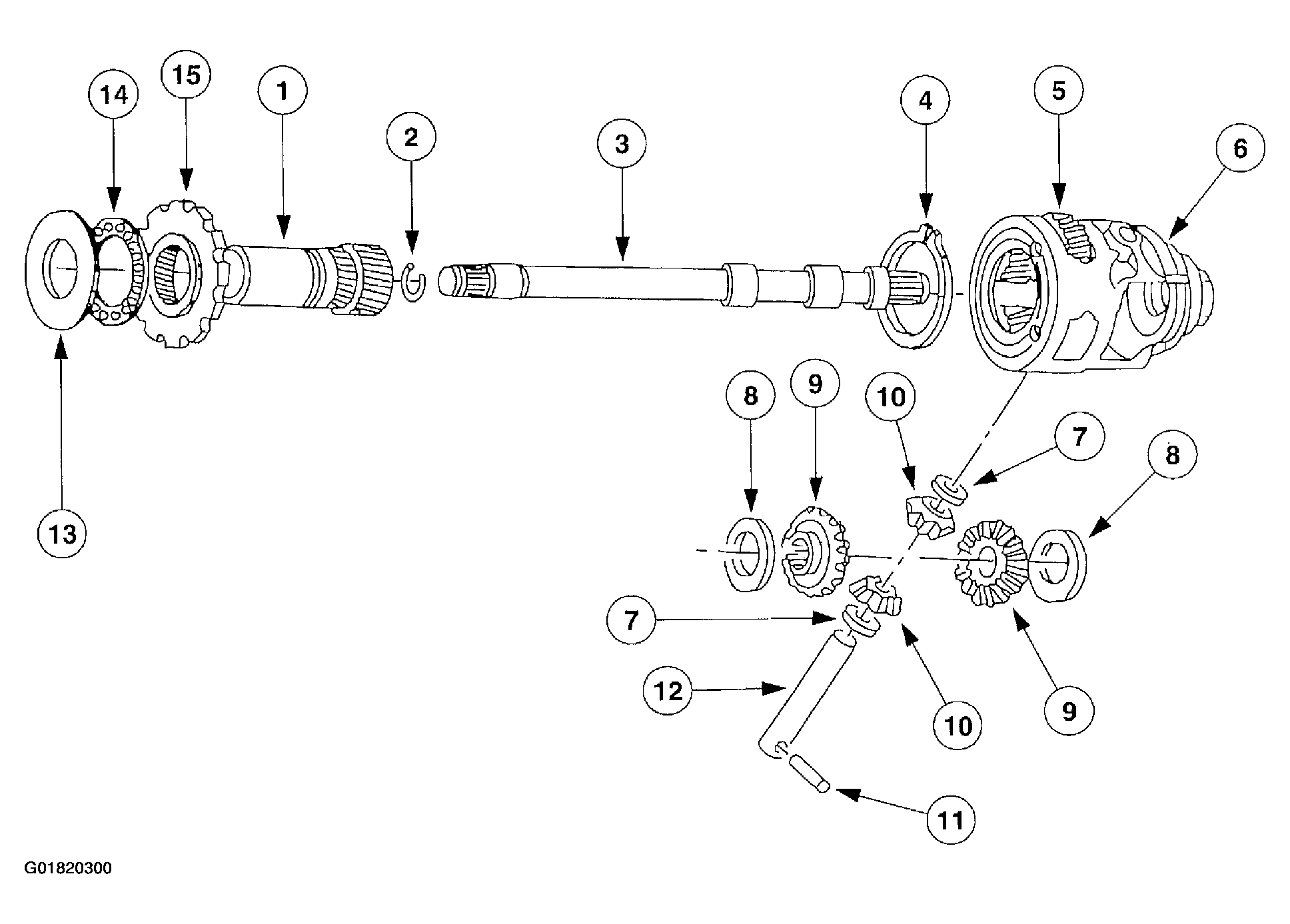 14
15
1
2
3
4
5
6
13
8
9
10
7
8
7
12
10
9
11
G01820300