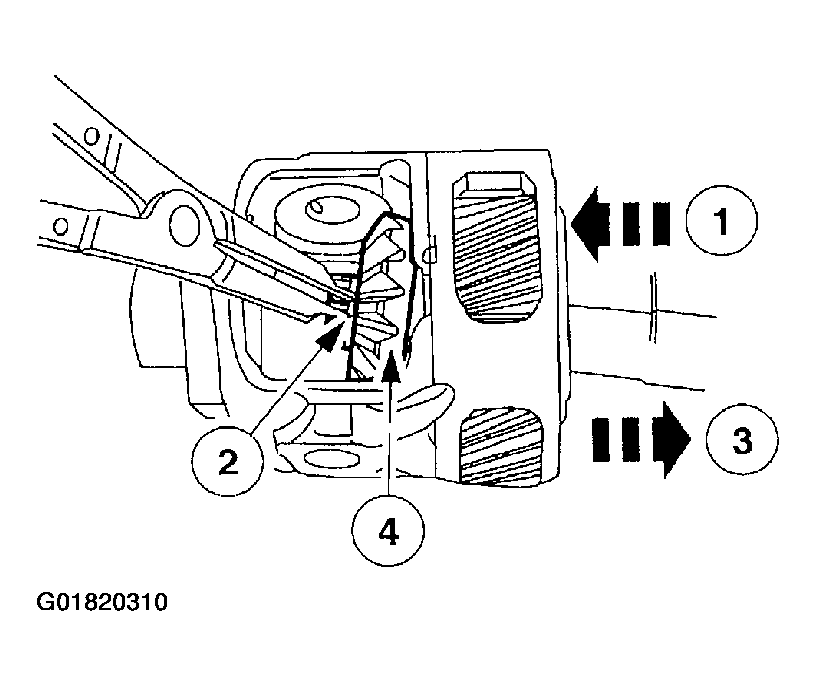 1
2
3
4
G01820310