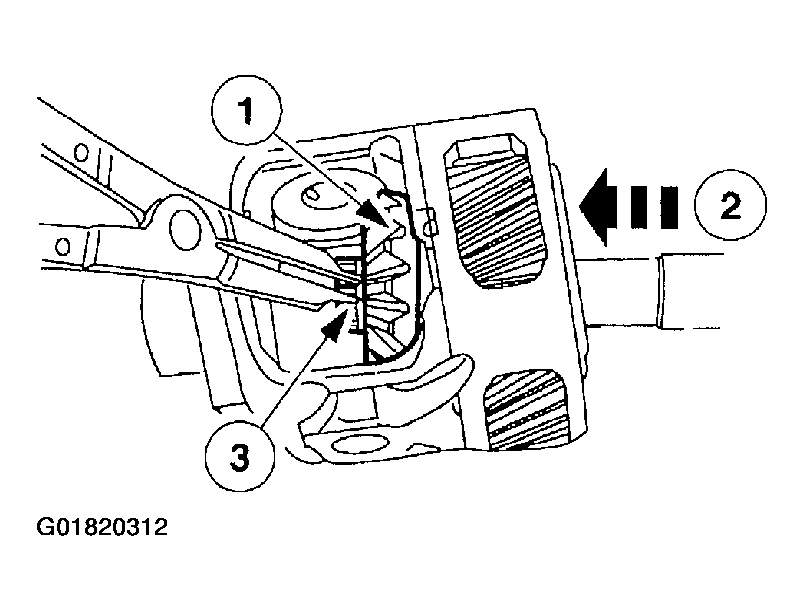 1
2
3
G01820312